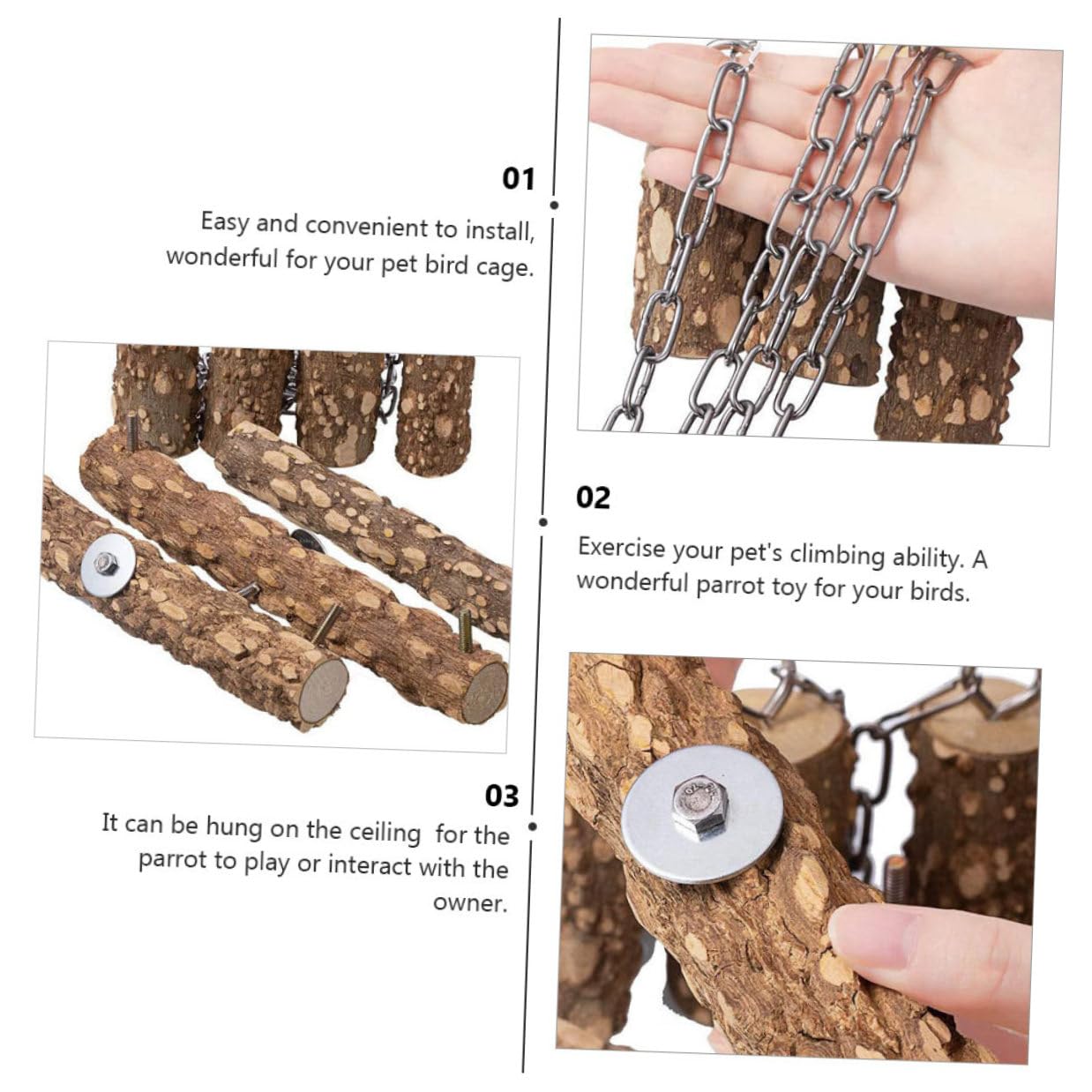 01

Easy and convenient to install, wonderful for your pet bird cage.

02

Exercise your pet's climbing ability. A wonderful parrot toy for your birds.

03

It can be hung on the ceiling  for the parrot to play or interact with the owner.