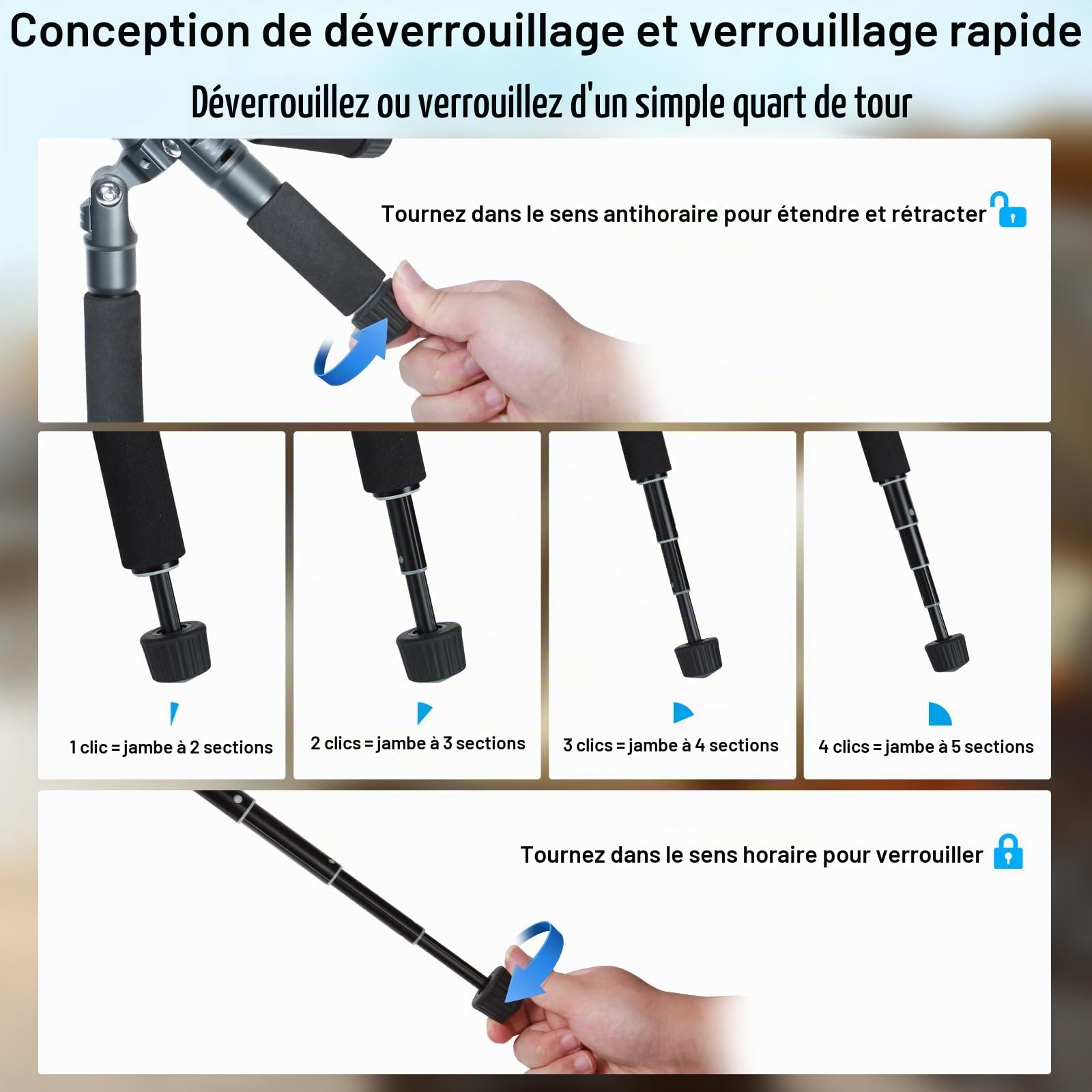 Conception de déverrouillage et verrouillage rapide

Déverrouillez ou verrouillez d'un simple quart de tour

Tournez dans le sens antihoraire pour étendre et rétracter

1 clic = jambe à 2 sections

2 clics = jambe à 3 sections

3 clics = jambe à 4 sections

4 clics = jambe à 5 sections

Tournez dans le sens horaire pour verrouiller