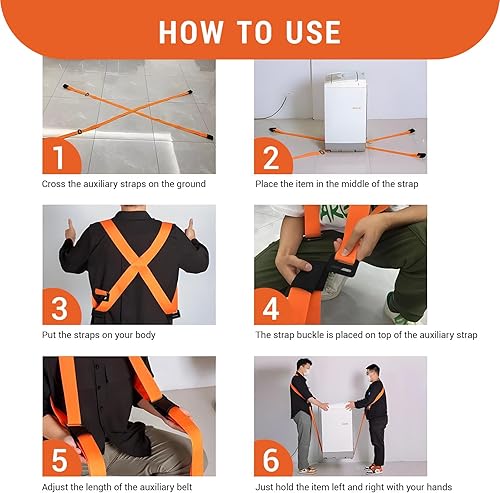 HOW TO USE

1
Cross the auxiliary straps on the ground

2
Place the item in the middle of the strap

3
Put the straps on your body

4
The strap buckle is placed on top of the auxiliary strap

5
Adjust the length of the auxiliary belt

6
Just hold the item left and right with your hands