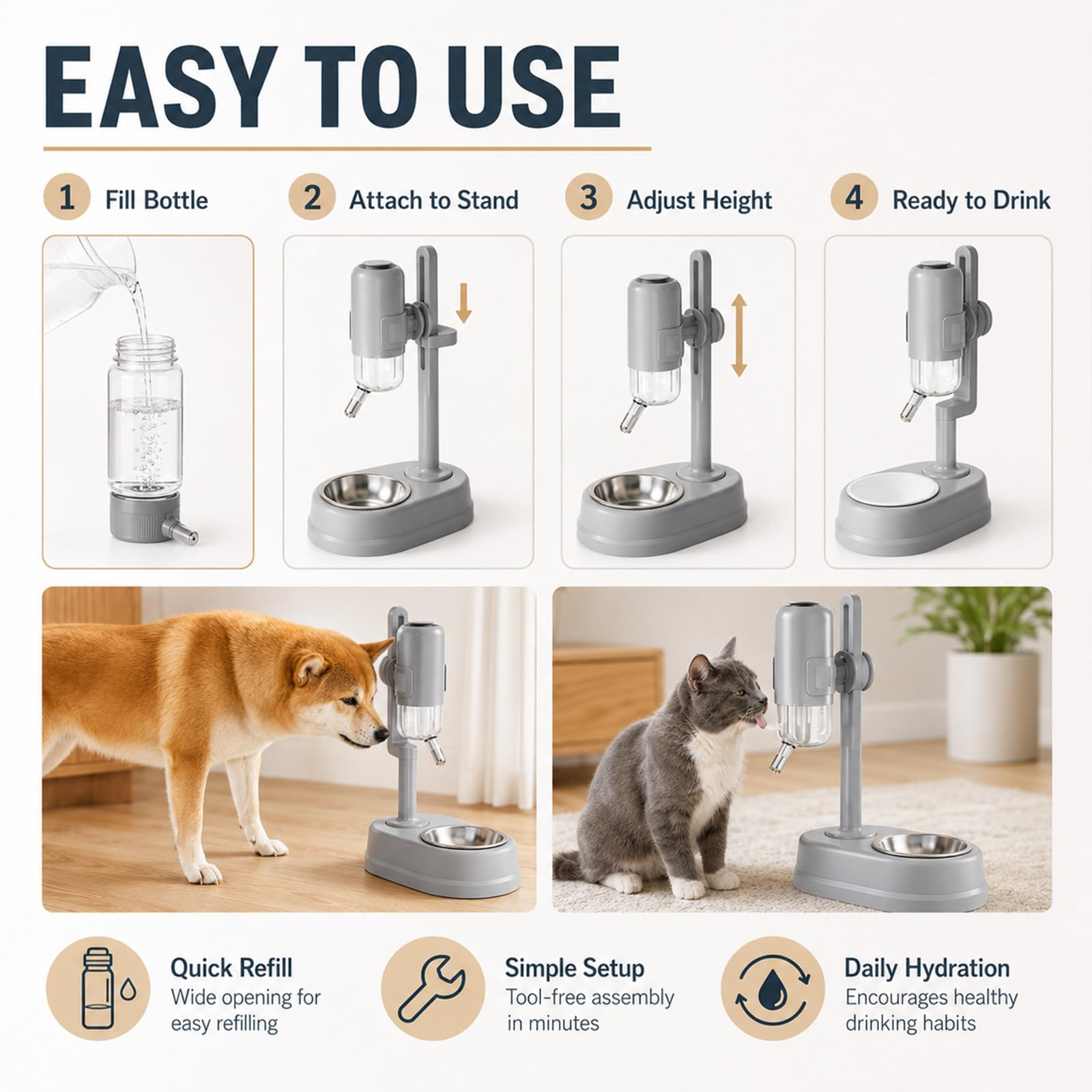 EASY TO USE

1 Fill Bottle

2 Attach to Stand

3 Adjust Height

4 Ready to Drink

Quick Refill
Wide opening for easy refilling

Simple Setup
Tool-free assembly in minutes

Daily Hydration
Encourages healthy drinking habits