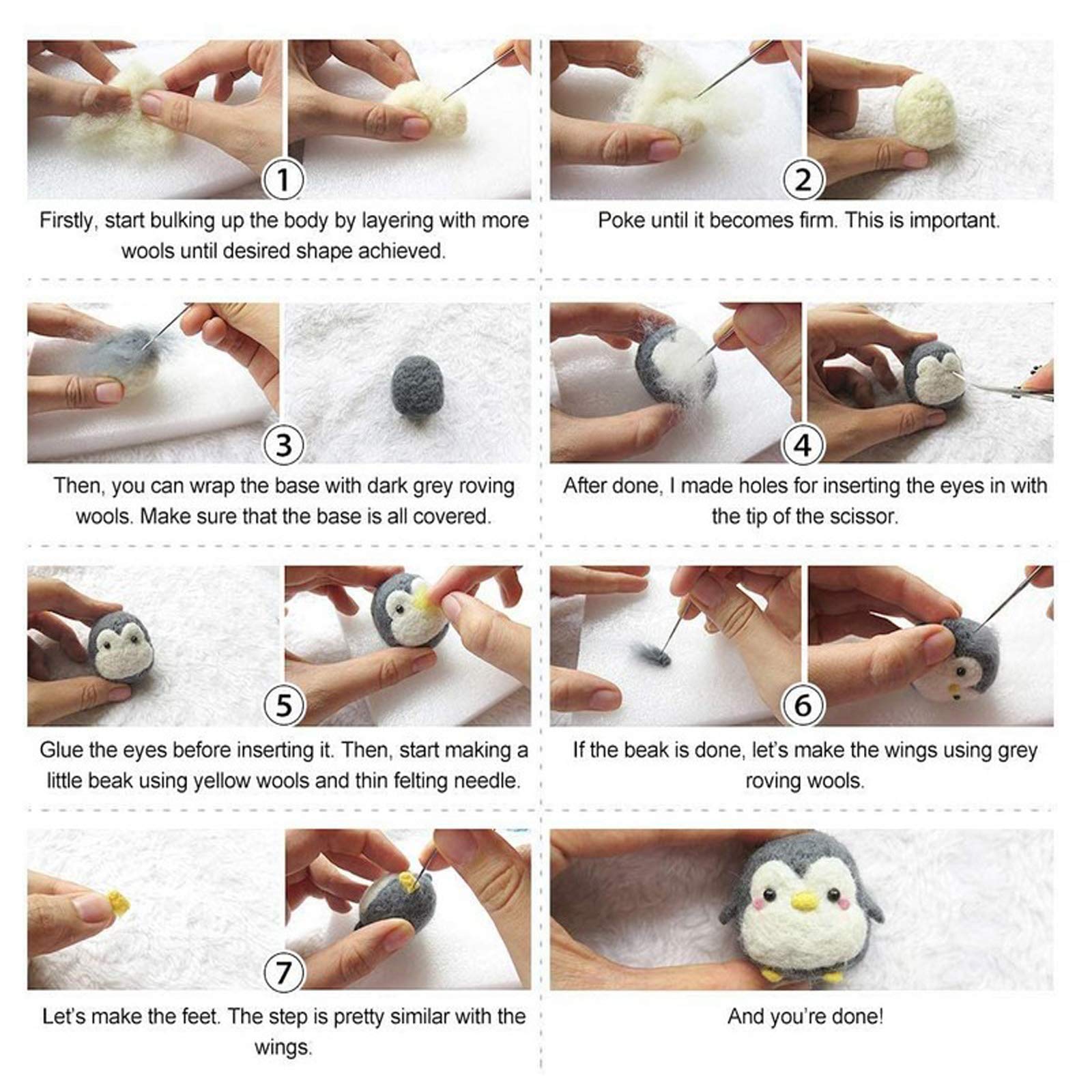 1
Firstly, start bulking up the body by layering with more wools until desired shape achieved.

2
Poke until it becomes firm. This is important.

3
Then, you can wrap the base with dark grey roving wools. Make sure that the base is all covered.

4
After done, I made holes for inserting the eyes in with the tip of the scissor.

5
Glue the eyes before inserting it. Then, start making a little beak using yellow wools and thin felting needle.

6
If the beak is done, let's make the wings using grey roving wools.

7
Let's make the feet. The step is pretty similar with the wings.

And you're done!