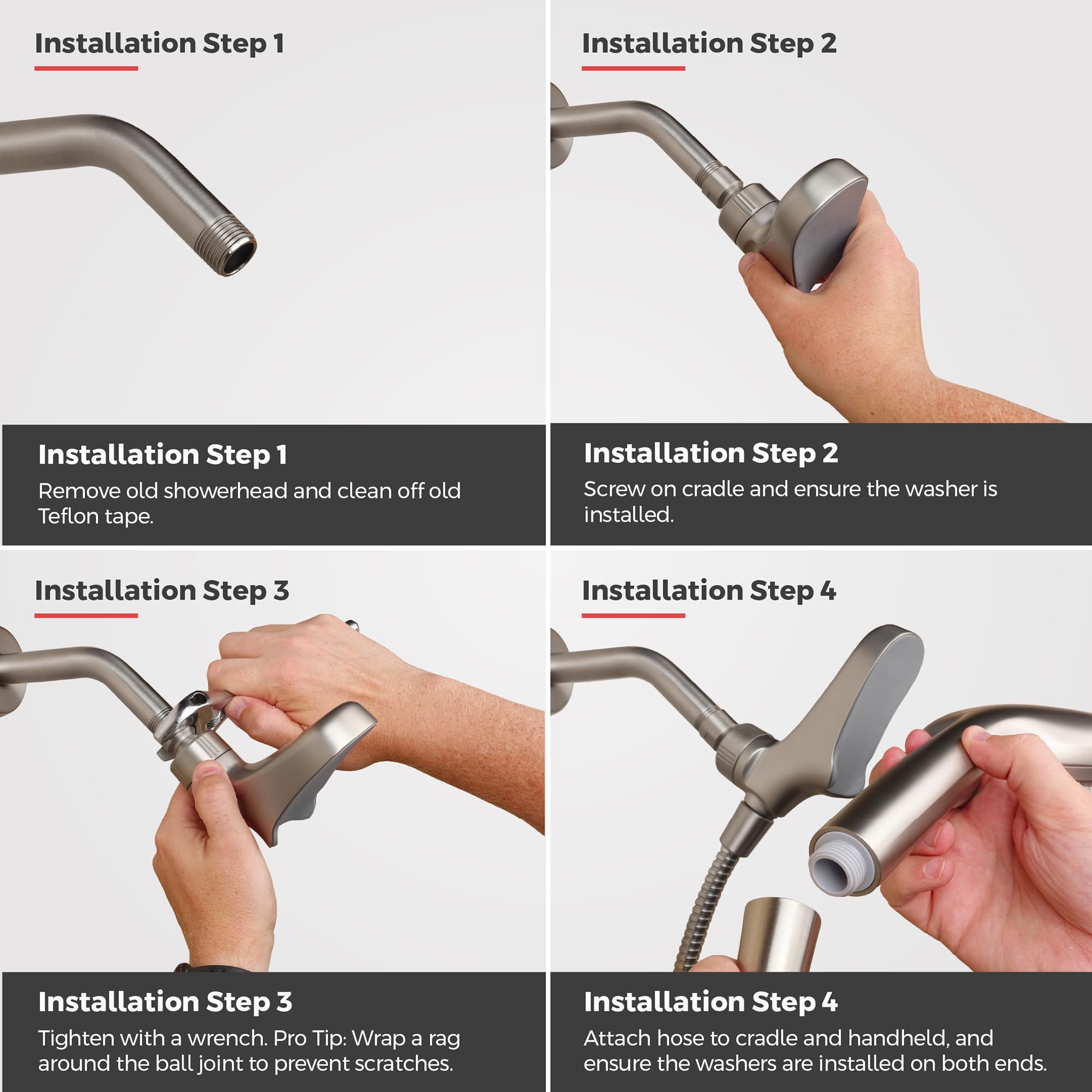 Installation Step 1

Installation Step 1
Remove old showerhead and clean off old Teflon tape.

Installation Step 2

Installation Step 2
Screw on cradle and ensure the washer is installed.

Installation Step 3

Installation Step 3
Tighten with a wrench. Pro Tip: Wrap a rag around the ball joint to prevent scratches.

Installation Step 4

Installation Step 4
Attach hose to cradle and handheld, and ensure the washers are installed on both ends.