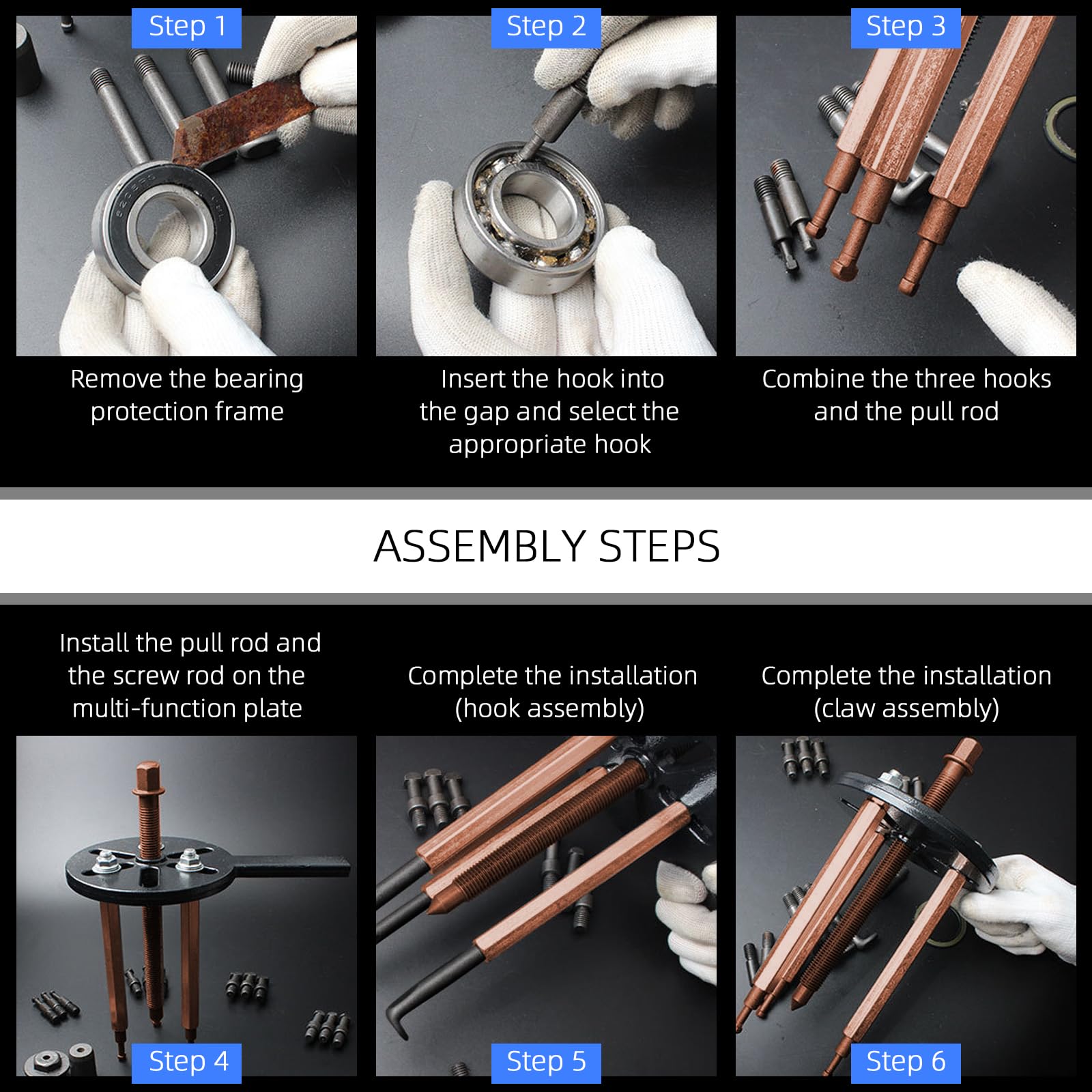 Step 1

Remove the bearing protection frame

Step 2

Insert the hook into the gap and select the appropriate hook

Step 3

Combine the three hooks and the pull rod

ASSEMBLY STEPS

Install the pull rod and the screw rod on the multi-function plate

Step 4

Complete the installation (hook assembly)

Step 5

Complete the installation (claw assembly)

Step 6