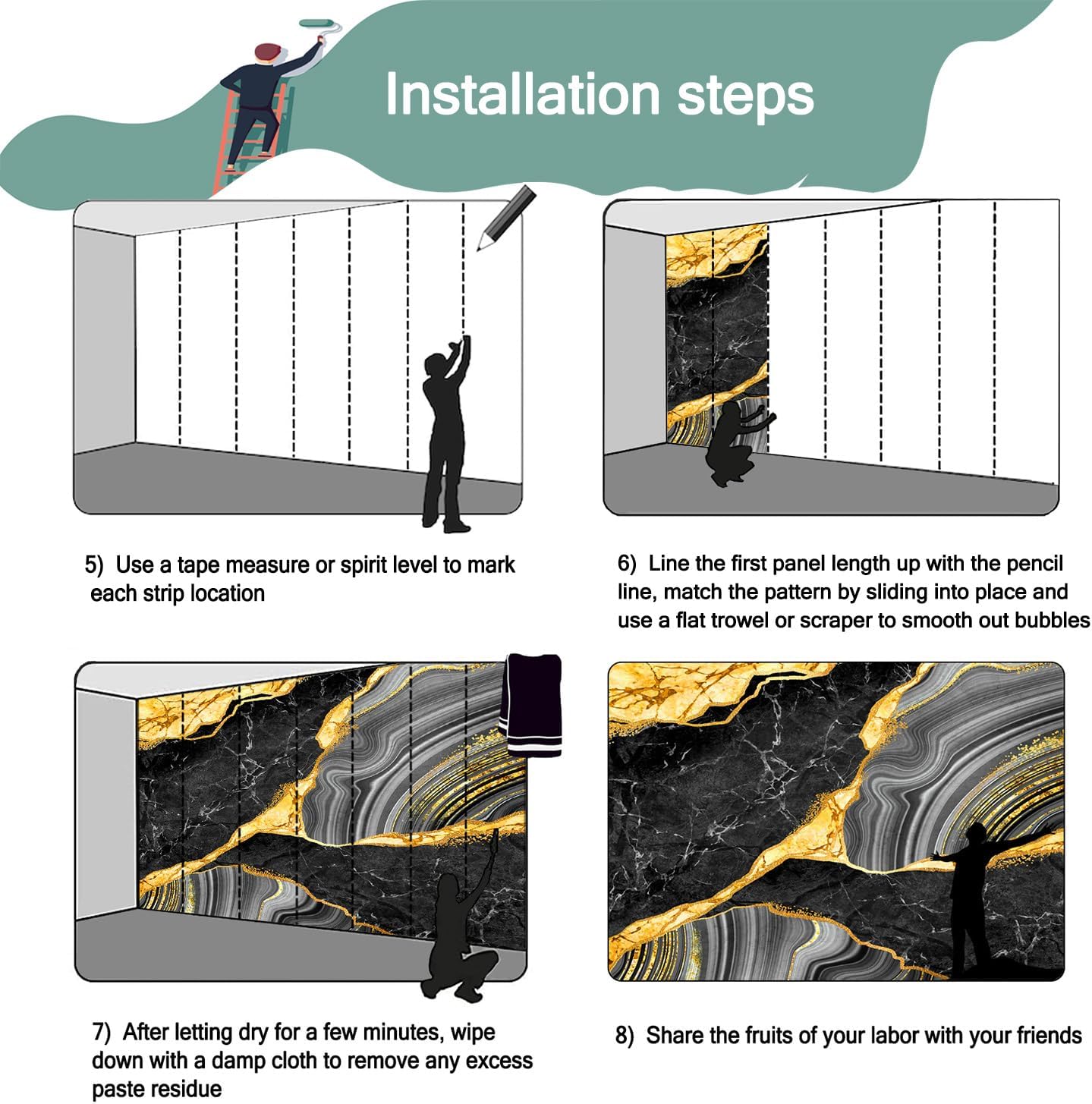 Installation steps

5) Use a tape measure or spirit level to mark each strip location

6) Line the first panel length up with the pencil line, match the pattern by sliding into place and use a flat trowel or scraper to smooth out bubbles

7) After letting dry for a few minutes, wipe down with a damp cloth to remove any excess paste residue

8) Share the fruits of your labor with your friends