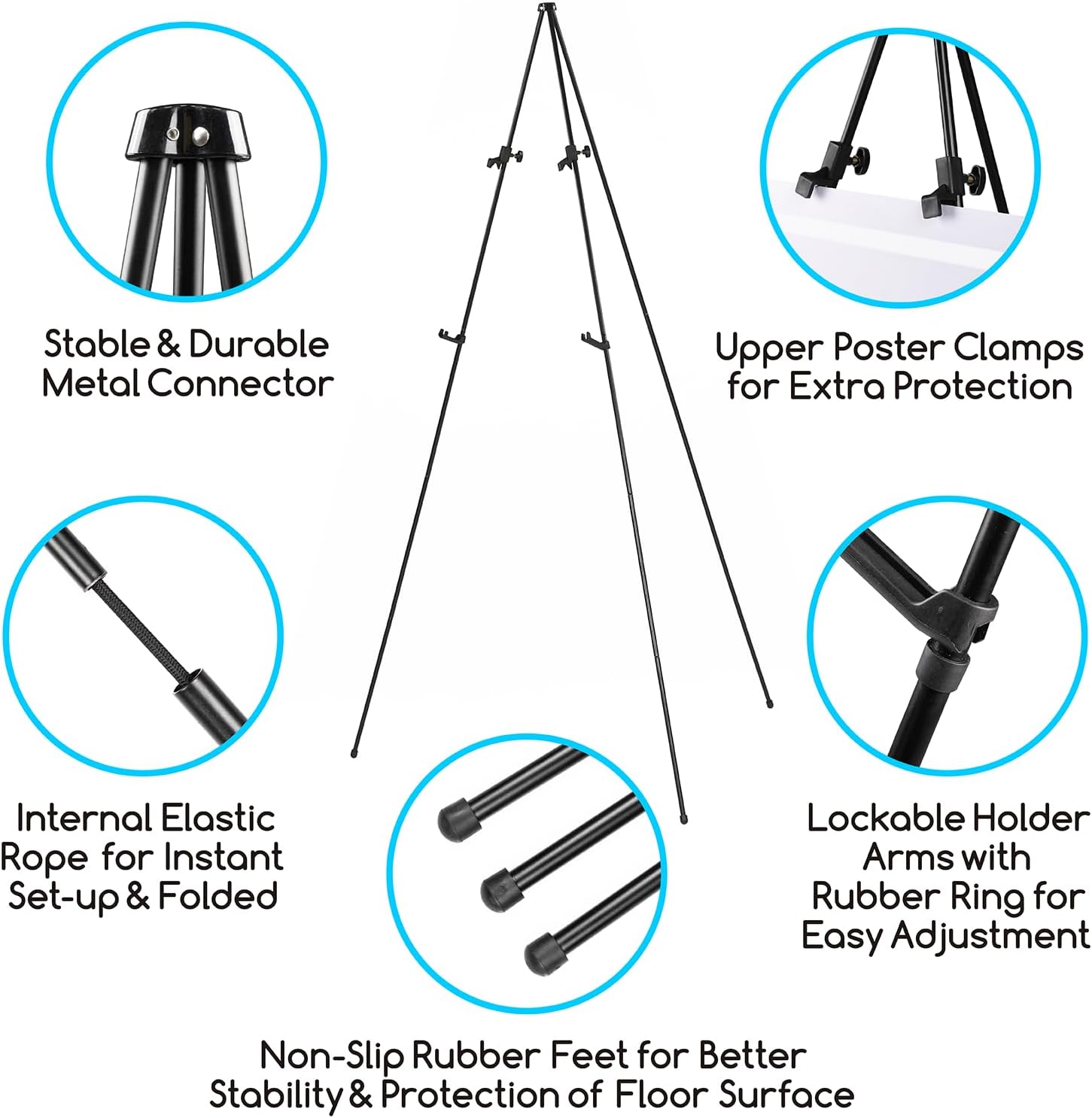 Stable & Durable Metal Connector

Upper Poster Clamps for Extra Protection

Internal Elastic Rope for Instant Set-up & Folded

Lockable Holder Arms with Rubber Ring for Easy Adjustment

Non-Slip Rubber Feet for Better Stability & Protection of Floor Surface