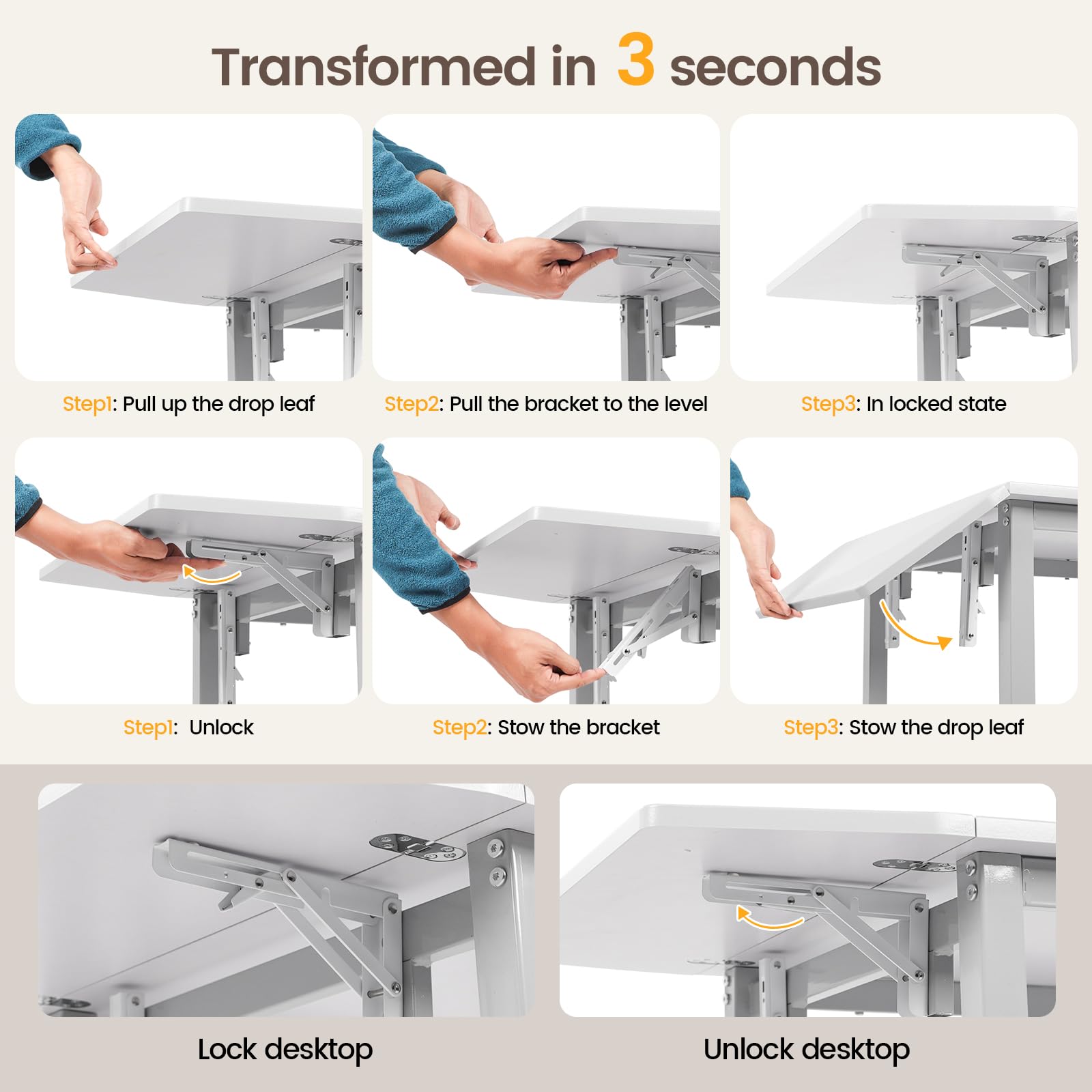 Transformed in 3 seconds

Step1: Pull up the drop leaf

Step2: Pull the bracket to the level

Step3: In locked state

Step1: Unlock

Step2: Stow the bracket

Step3: Stow the drop leaf

Lock desktop

Unlock desktop