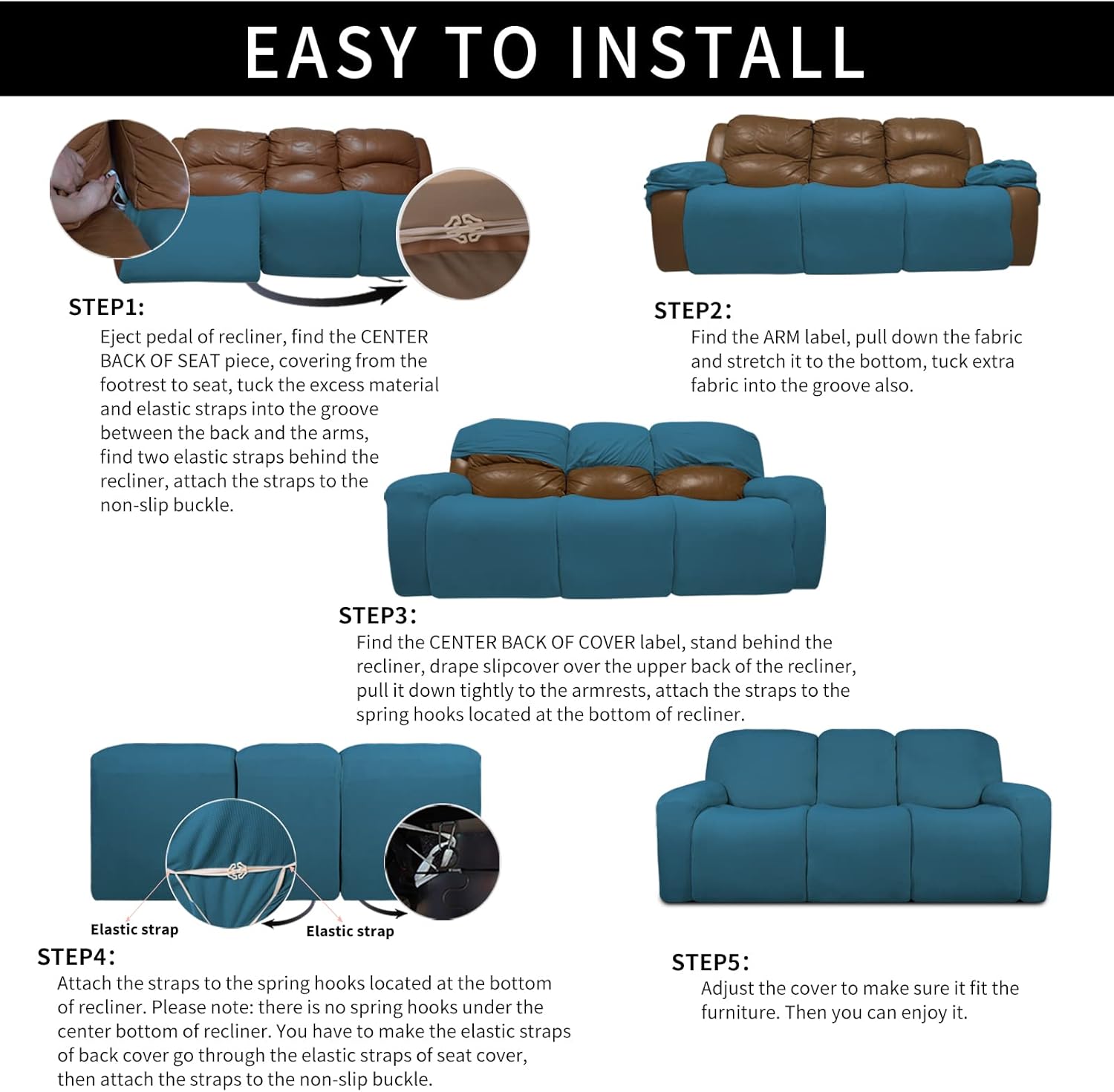 EASY TO INSTALL

STEP1:
Eject pedal of recliner, find the CENTER BACK OF SEAT piece, covering from the footrest to seat, tuck the excess material and elastic straps into the groove between the back and the arms, find two elastic straps behind the recliner, attach the straps to the non-slip buckle.

STEP2:
Find the ARM label, pull down the fabric and stretch it to the bottom, tuck extra fabric into the groove also.

STEP3:
Find the CENTER BACK OF COVER label, stand behind the recliner, drape slipcover over the upper back of the recliner, pull it down tightly to the armrests, attach the straps to the spring hooks located at the bottom of recliner.

Elastic strap
Elastic strap

STEP4:
Attach the straps to the spring hooks located at the bottom of recliner. Please note: there is no spring hooks under the center bottom of recliner. You have to make the elastic straps of back cover go through the elastic straps of seat cover, then attach the straps to the non-slip buckle.

STEP5:
Adjust the cover to make sure it fit the furniture. Then you can enjoy it.