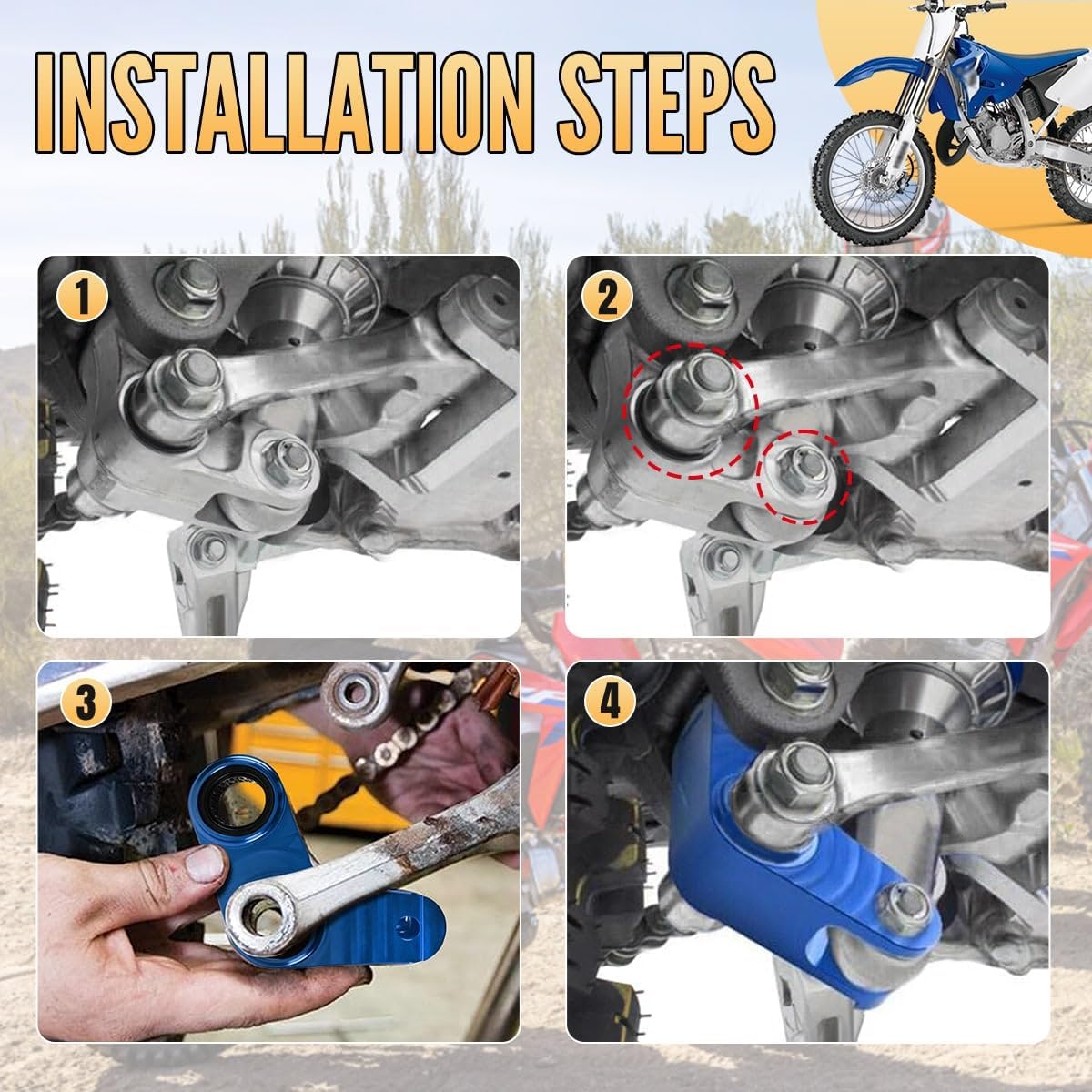 INSTALLATION STEPS

1

2

3

4