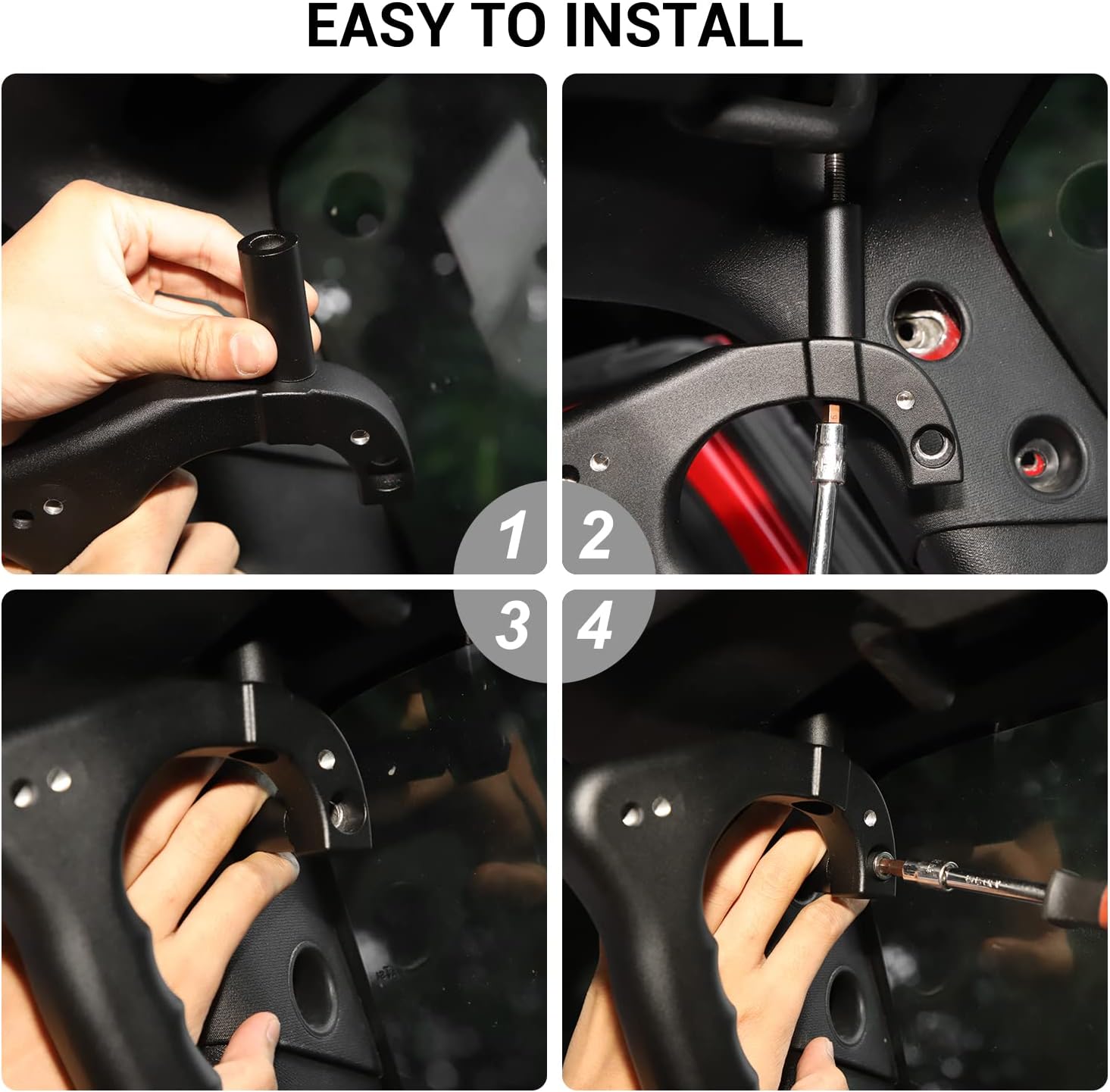 EASY TO INSTALL

1

2

3

4