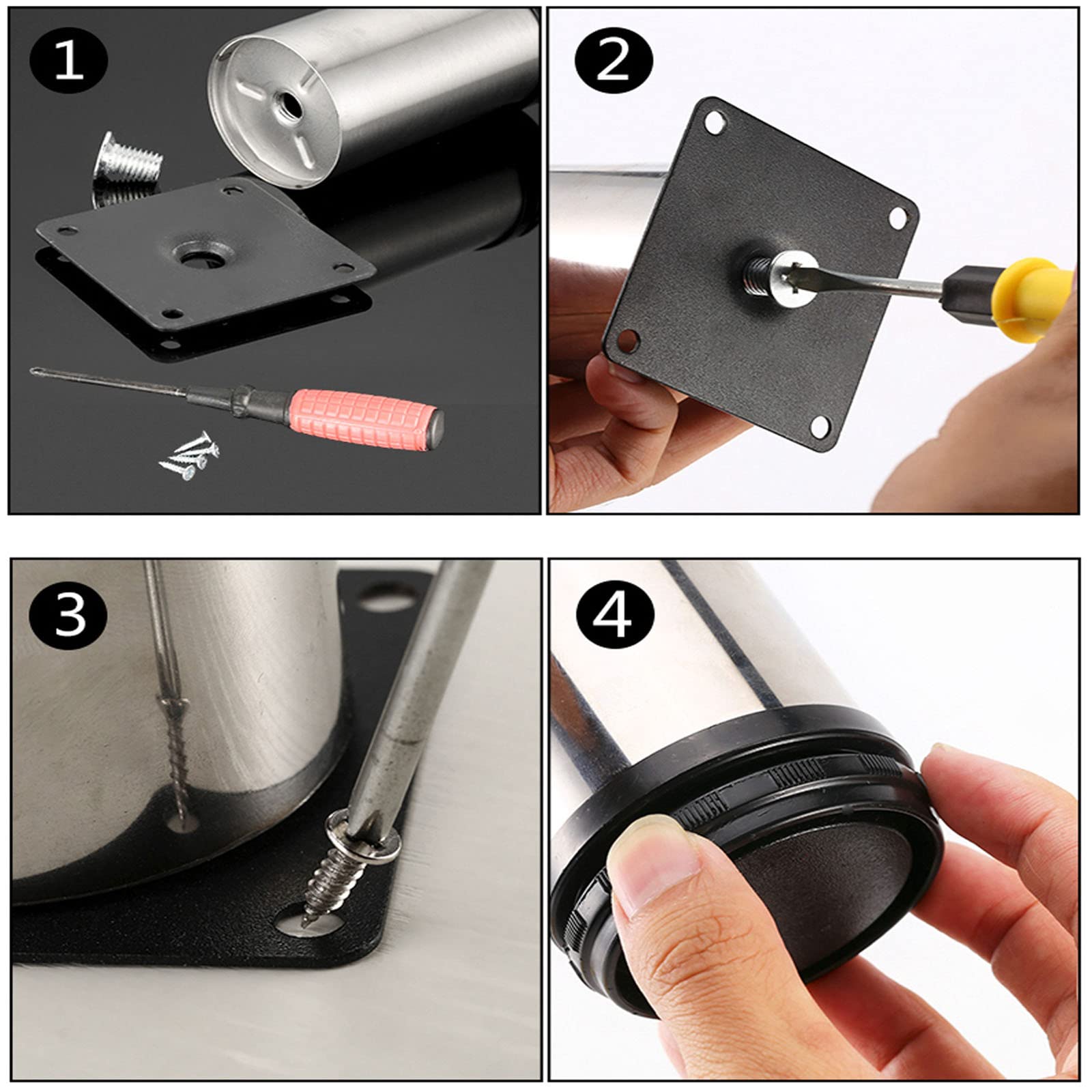 1
2
3
4