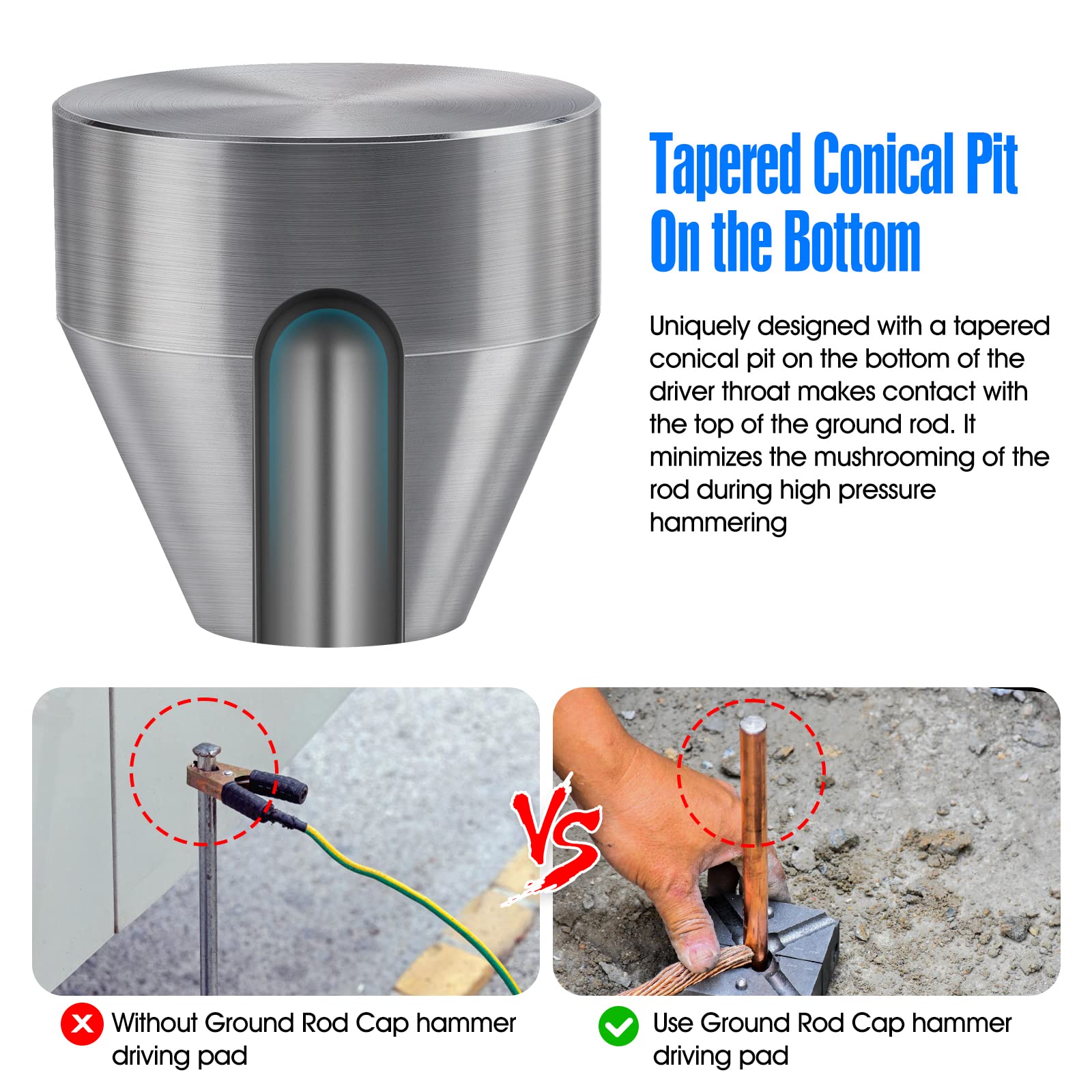 Tapered Conical Pit On the Bottom

Uniquely designed with a tapered conical pit on the bottom of the driver throat makes contact with the top of the ground rod. It minimizes the mushrooming of the rod during high pressure hammering

VS

Without Ground Rod Cap hammer driving pad

Use Ground Rod Cap hammer driving pad