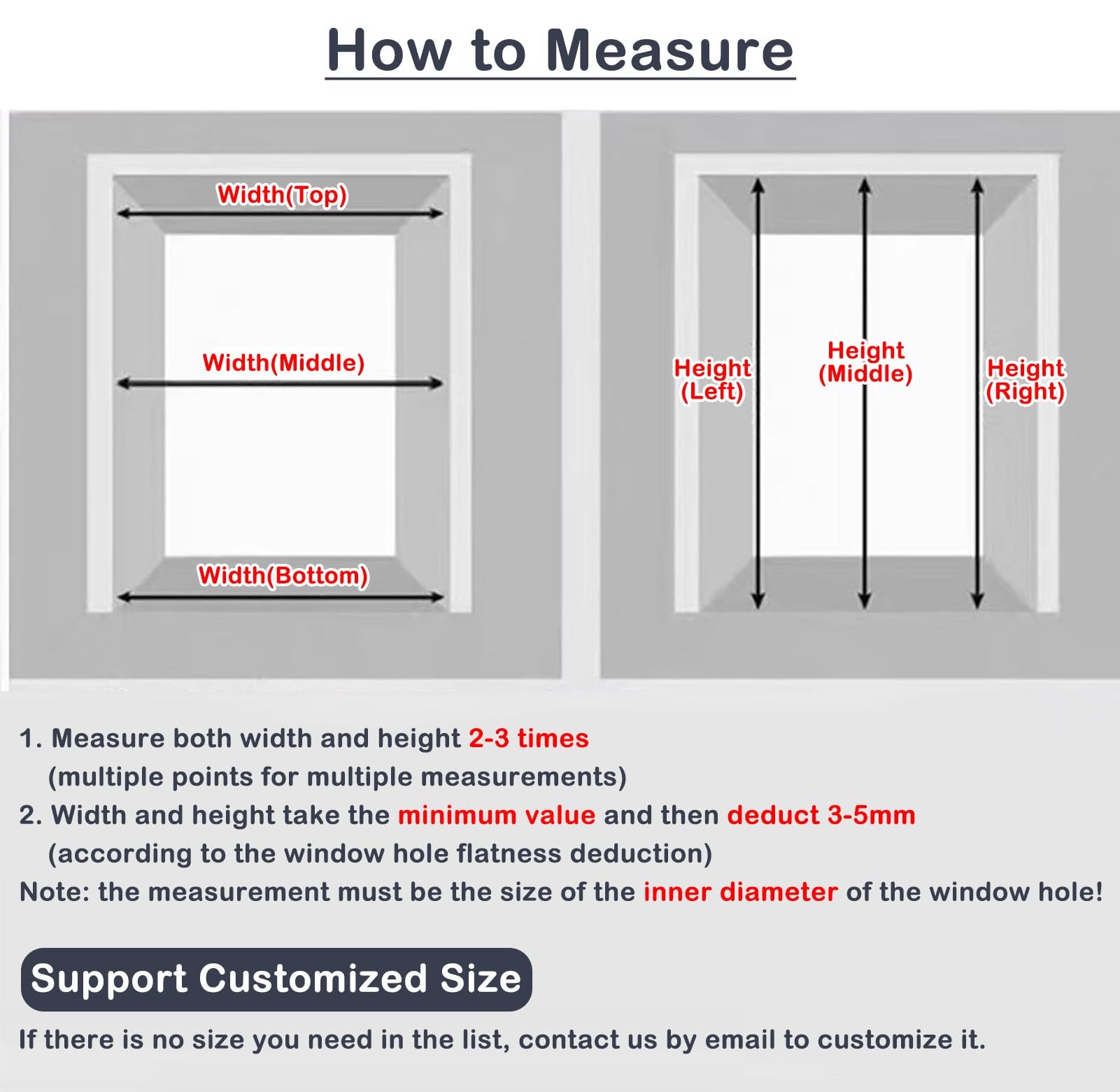 How to Measure

Width(Top)

Width(Middle)

Width(Bottom)

Height (Left)

Height (Middle)

Height (Right)

1. Measure both width and height 2-3 times (multiple points for multiple measurements)
2. Width and height take the minimum value and then deduct 3-5mm (according to the window hole flatness deduction)
Note: the measurement must be the size of the inner diameter of the window hole!

Support Customized Size

If there is no size you need in the list, contact us by email to customize it.