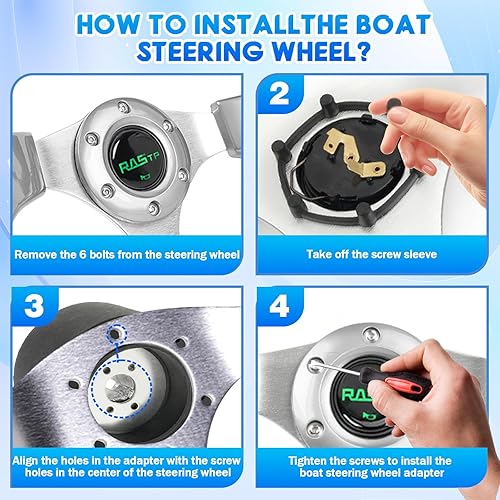 HOW TO INSTALLTHE BOAT STEERING WHEEL?

RASTP

Remove the 6 bolts from the steering wheel

2

Take off the screw sleeve

3

Align the holes in the adapter with the screw holes in the center of the steering wheel

4

RAS

Tighten the screws to install the boat steering wheel adapter