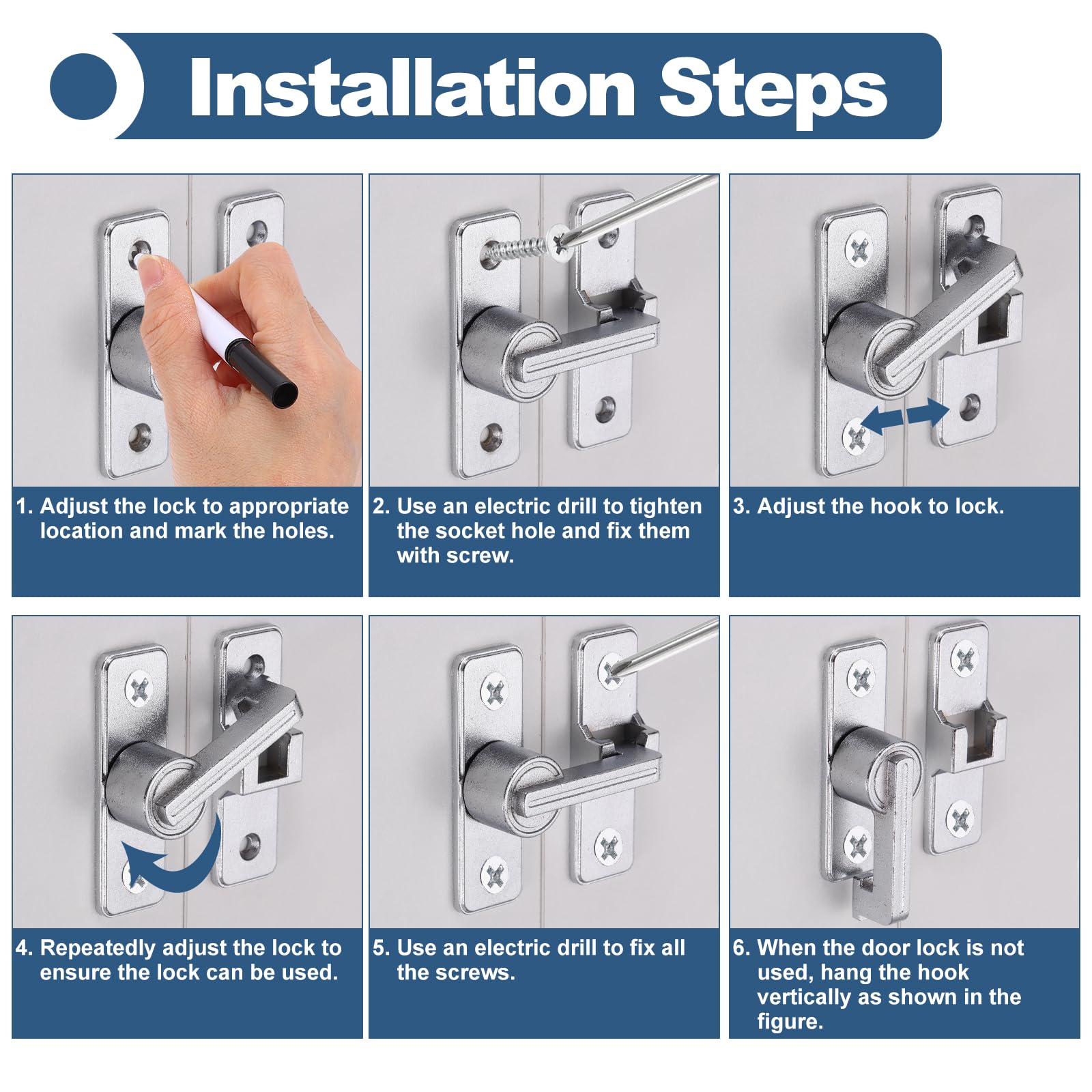 Installation Steps

1. Adjust the lock to appropriate location and mark the holes.

2. Use an electric drill to tighten the socket hole and fix them with screw.

3. Adjust the hook to lock.

4. Repeatedly adjust the lock to ensure the lock can be used.

5. Use an electric drill to fix all the screws.

6. When the door lock is not used, hang the hook vertically as shown in the figure.