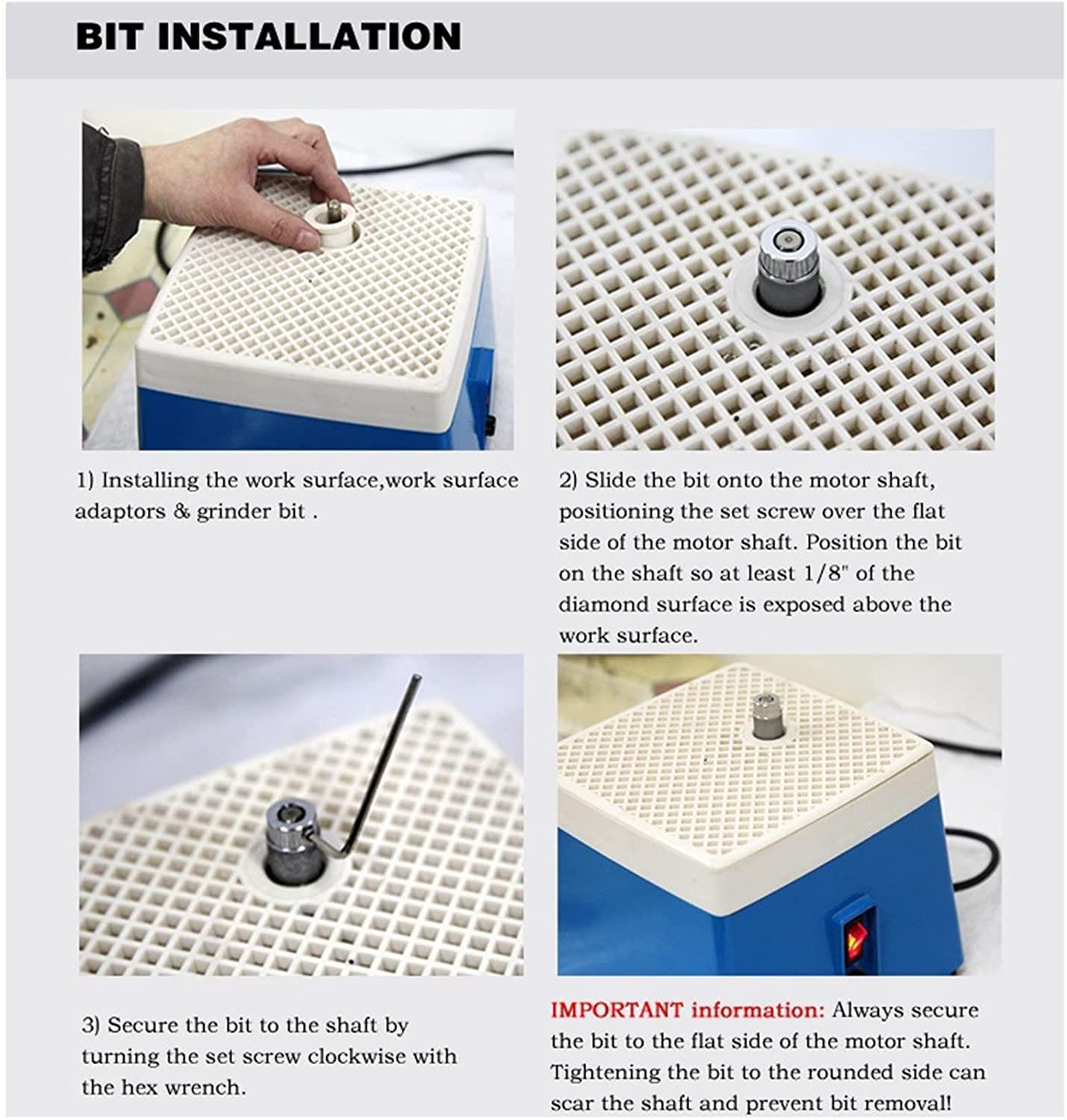 BIT INSTALLATION

1) Installing the work surface,work surface adaptors & grinder bit .

2) Slide the bit onto the motor shaft, positioning the set screw over the flat side of the motor shaft. Position the bit on the shaft so at least 1/8" of the diamond surface is exposed above the work surface.

3) Secure the bit to the shaft by turning the set screw clockwise with the hex wrench.

IMPORTANT information: Always secure the bit to the flat side of the motor shaft. Tightening the bit to the rounded side can scar the shaft and prevent bit removal!