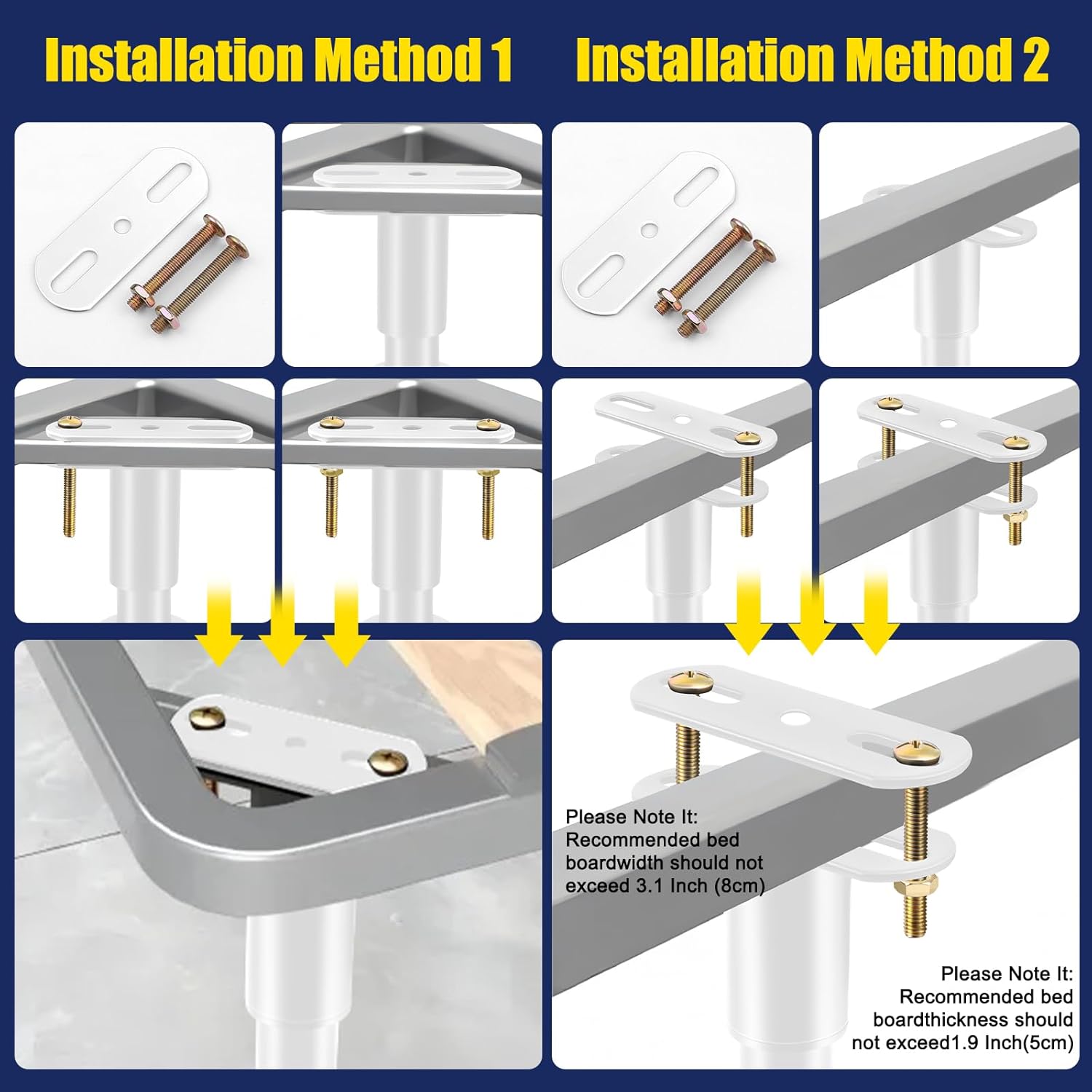 Installation Method 1

Installation Method 2

Please Note It:
Recommended bed boardwidth should not exceed 3.1 Inch (8cm)

Please Note It:
Recommended bed boardthickness should not exceed1.9 Inch(5cm)