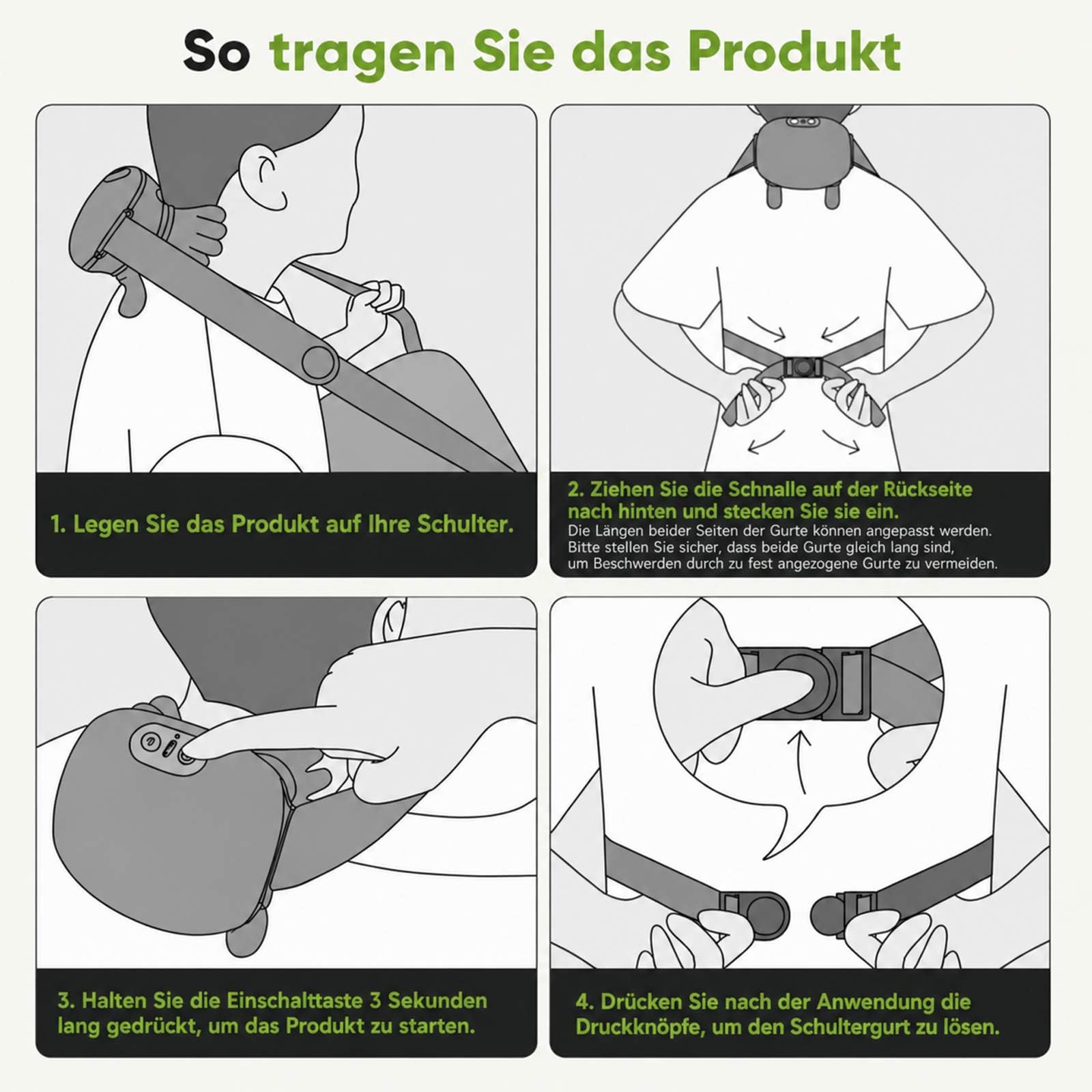 So tragen Sie das Produkt

1. Legen Sie das Produkt auf Ihre Schulter.

2. Ziehen Sie die Schnalle auf der Rückseite nach hinten und stecken Sie sie ein.
Die Längen beider Seiten der Gurte können angepasst werden. Bitte stellen Sie sicher, dass beide Gurte gleich lang sind, um Beschwerden durch zu fest angezogene Gurte zu vermeiden.

3. Halten Sie die Einschalttaste 3 Sekunden lang gedrückt, um das Produkt zu starten.

4. Drücken Sie nach der Anwendung die Druckknöpfe, um den Schultergurt zu lösen.