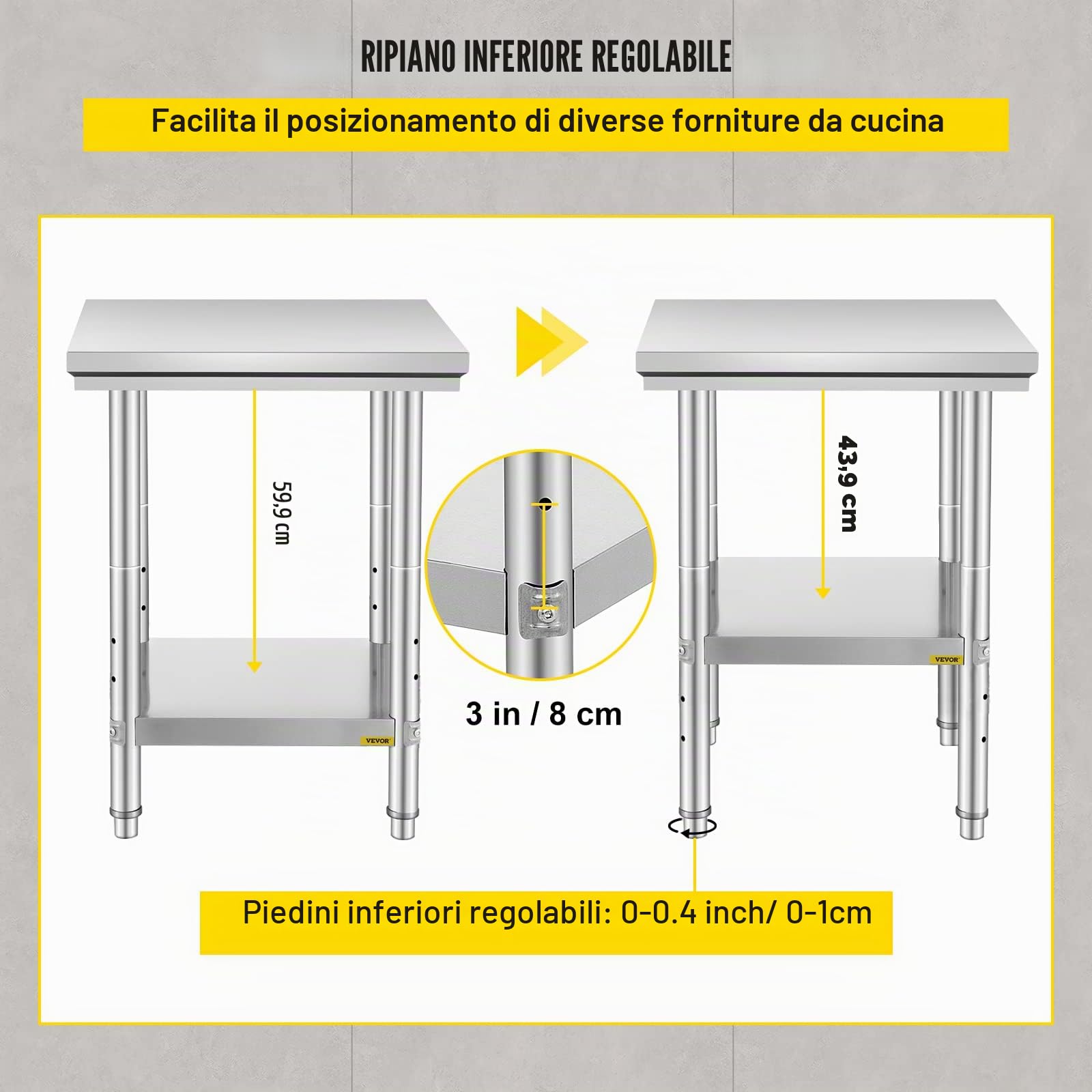 RIPIANO INFERIORE REGOLABILE

Facilita il posizionamento di diverse forniture da cucina

59,9 cm

VEVOR

3 in / 8 cm

43,9 cm

VEVOR

Piedini inferiori regolabili: 0-0.4 inch/ 0-1cm