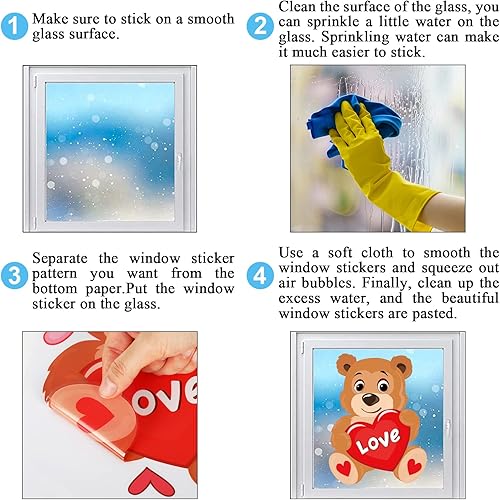 1 Make sure to stick on a smooth glass surface.

2 Clean the surface of the glass, you can sprinkle a little water on the glass. Sprinkling water can make it much easier to stick.

3 Separate the window sticker pattern you want from the bottom paper.Put the window sticker on the glass.

4 Use a soft cloth to smooth the window stickers and squeeze out air bubbles. Finally, clean up the excess water, and the beautiful window stickers are pasted.

ove

Love