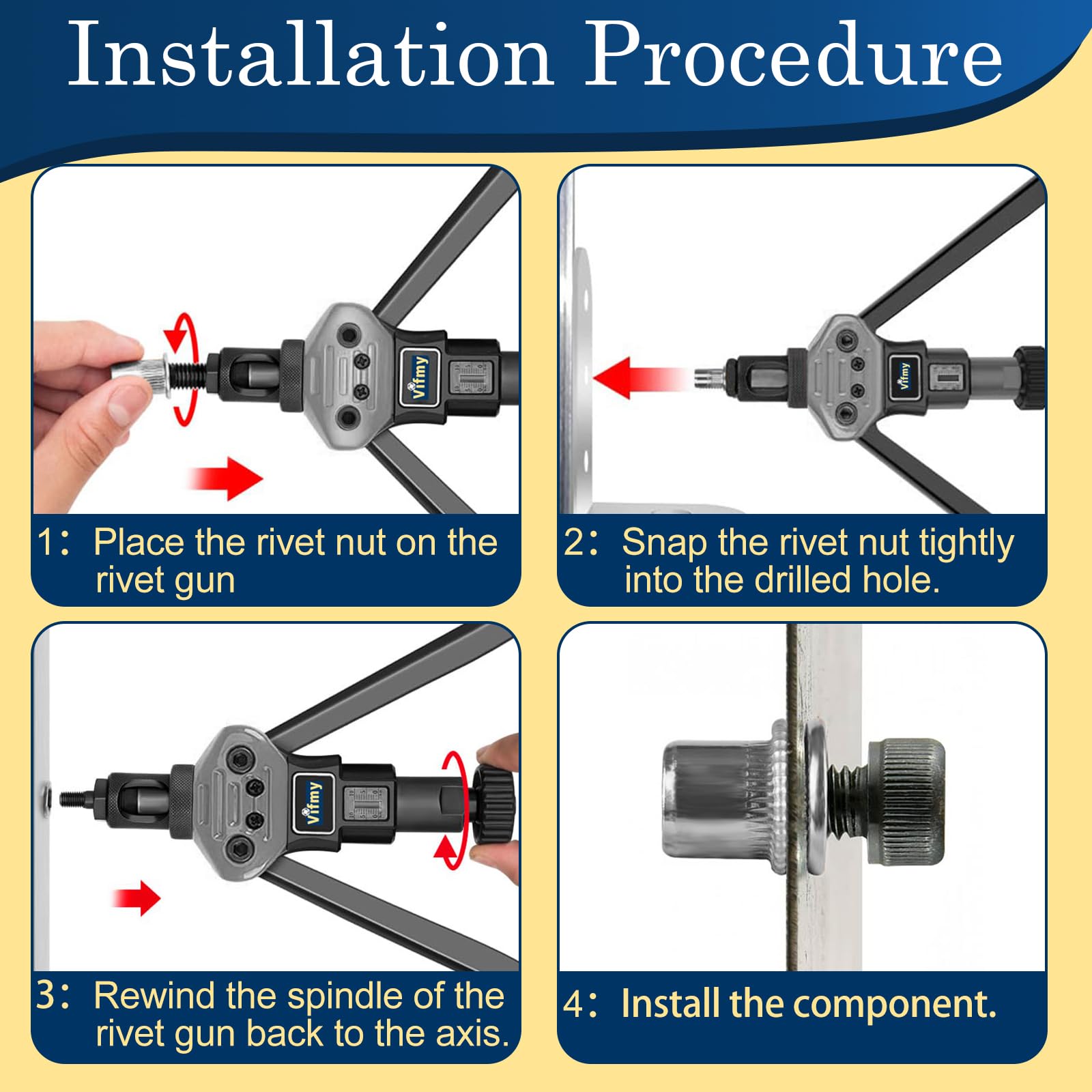 Installation Procedure

Vifmy

1: Place the rivet nut on the rivet gun

Vifmy

2: Snap the rivet nut tightly into the drilled hole.

Vifmy

3: Rewind the spindle of the rivet gun back to the axis.

4: Install the component.