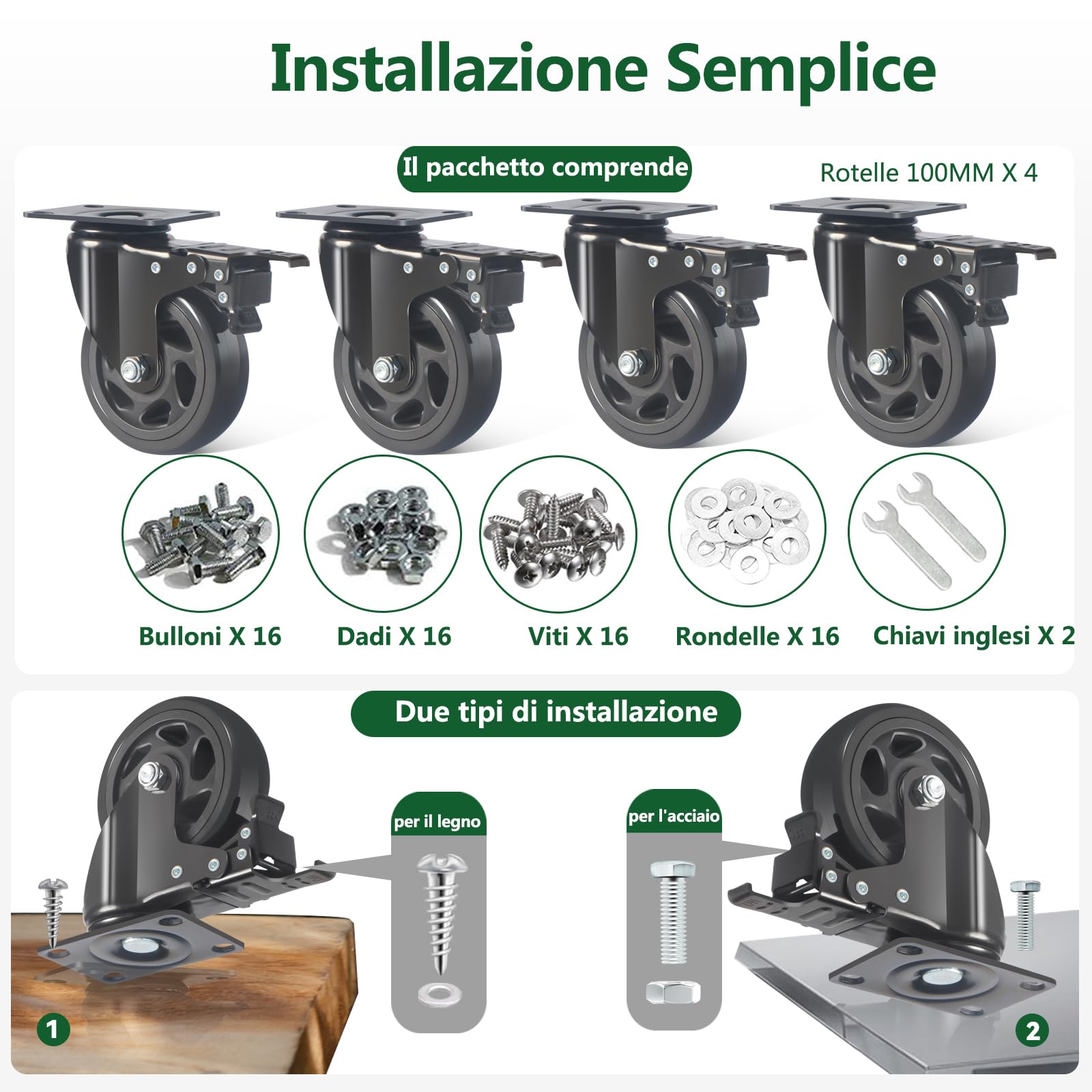 Installazione Semplice

Il pacchetto comprende

Rotelle 100MM X 4

Bulloni X 16

Dadi X 16

Viti X 16

Rondelle X 16

Chiavi inglesi X 2

Due tipi di installazione

per il legno

per l'acciaio

1

2