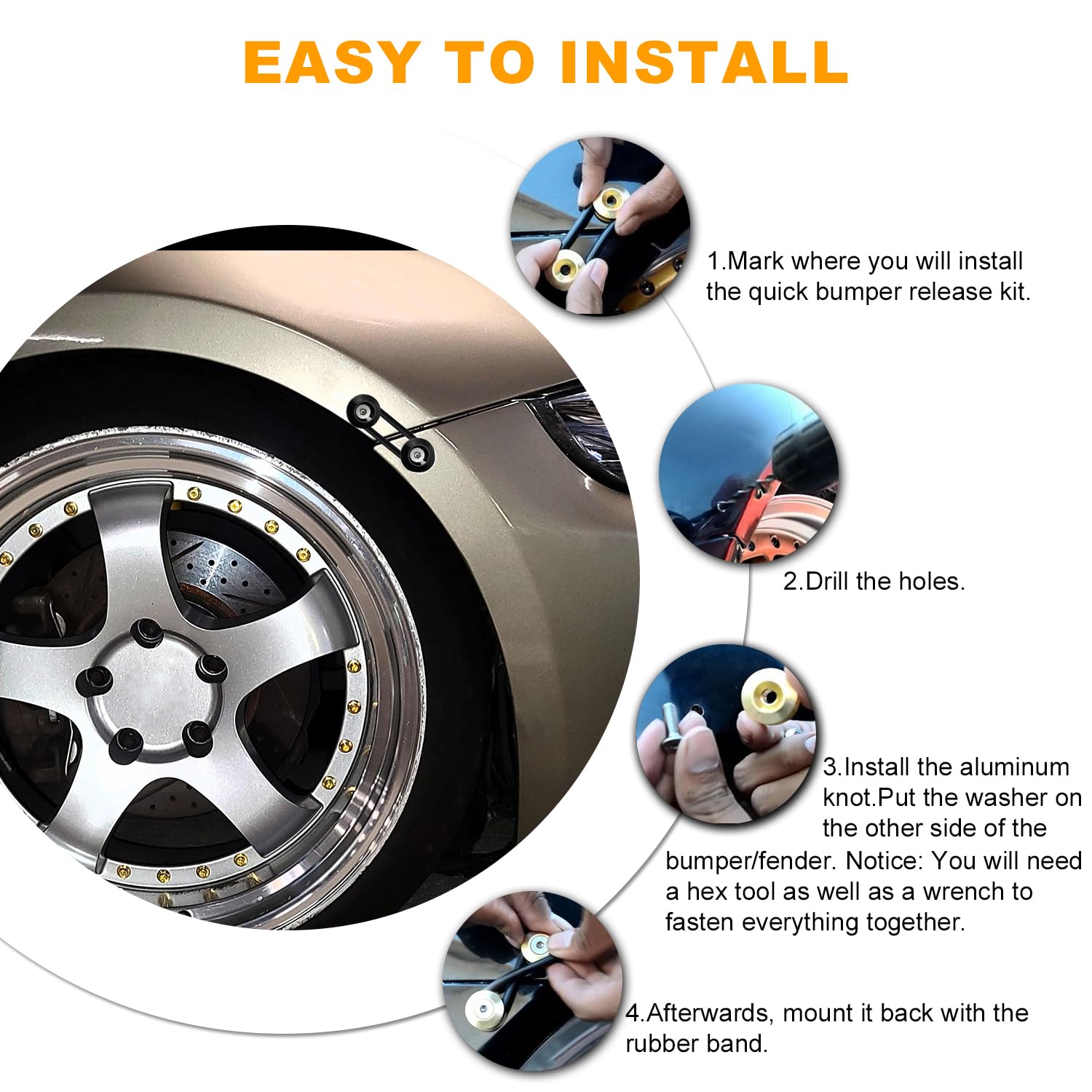 EASY TO INSTALL

1.Mark where you will install the quick bumper release kit.

2.Drill the holes.

3.Install the aluminum knot.Put the washer on the other side of the bumper/fender. Notice: You will need a hex tool as well as a wrench to fasten everything together.

4.Afterwards, mount it back with the rubber band.