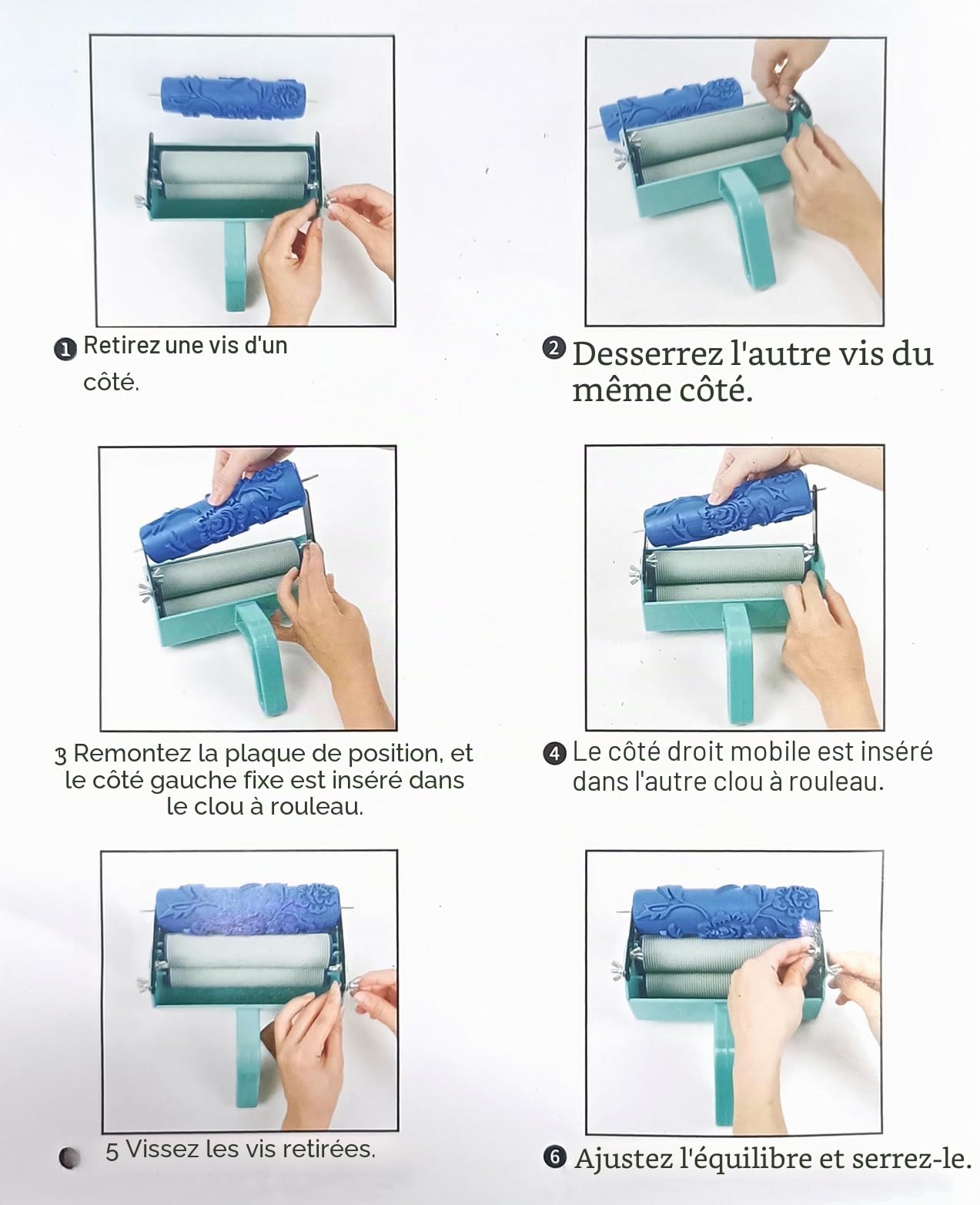 ❶ Retirez une vis d'un côté.

❷ Desserrez l'autre vis du même côté.

3 Remontez la plaque de position, et le côté gauche fixe est inséré dans le clou à rouleau.

❹ Le côté droit mobile est inséré dans l'autre clou à rouleau.

5 Vissez les vis retirées.

❻ Ajustez l'équilibre et serrez-le.