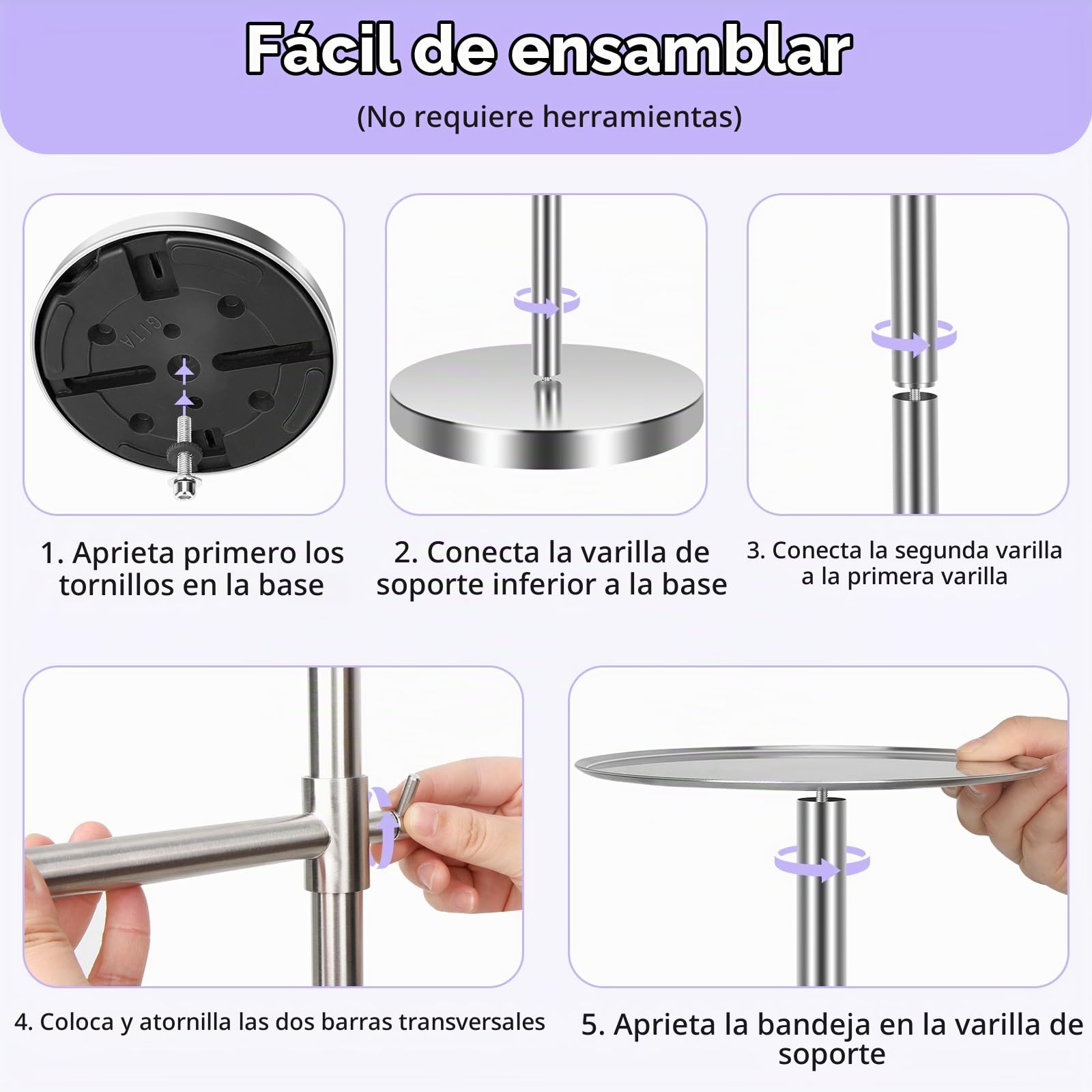 Fácil de ensamblar
(No requiere herramientas)

GITA

1. Aprieta primero los tornillos en la base

2. Conecta la varilla de soporte inferior a la base

3. Conecta la segunda varilla a la primera varilla

4. Coloca y atornilla las dos barras transversales

5. Aprieta la bandeja en la varilla de soporte