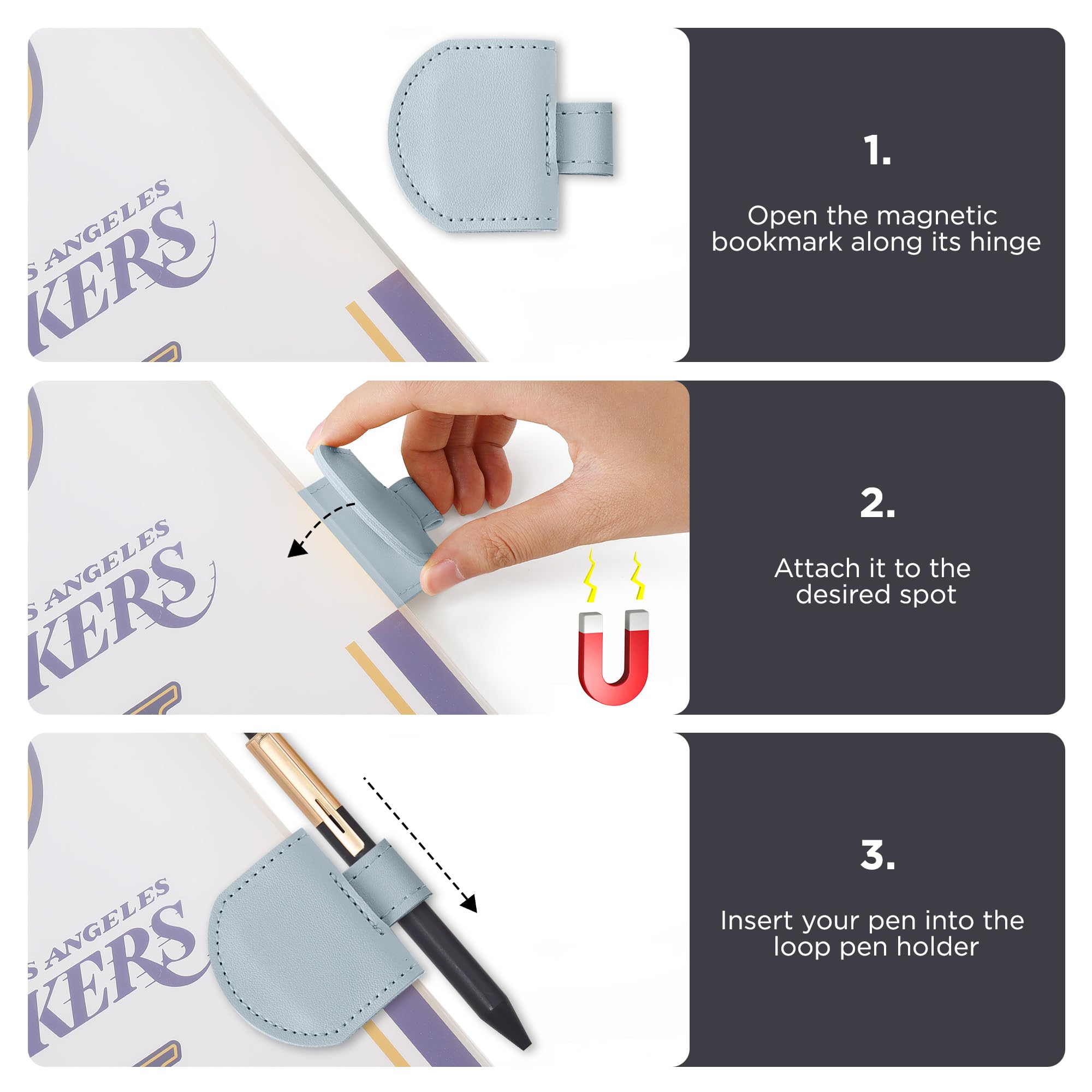 S ANGELES
KERS

1.

Open the magnetic bookmark along its hinge

S ANGELES
KERS

2.

Attach it to the desired spot

S ANGELES
KERS

3.

Insert your pen into the loop pen holder