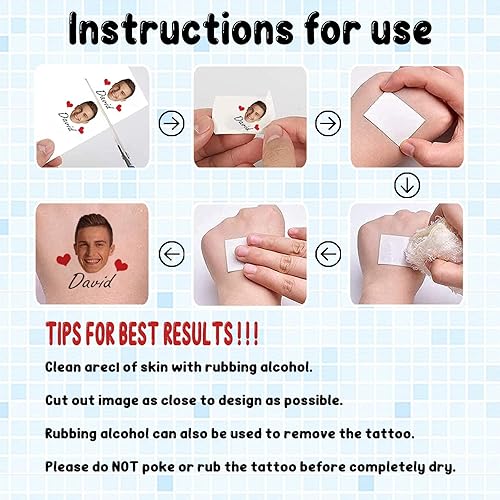 Instructions for use

David

David

David

David

TIPS FOR BEST RESULTS!!!

Clean arecl of skin with rubbing alcohol.

Cut out image as close to design as possible.

Rubbing alcohol can also be used to remove the tattoo.

Please do NOT poke or rub the tattoo before completely dry.