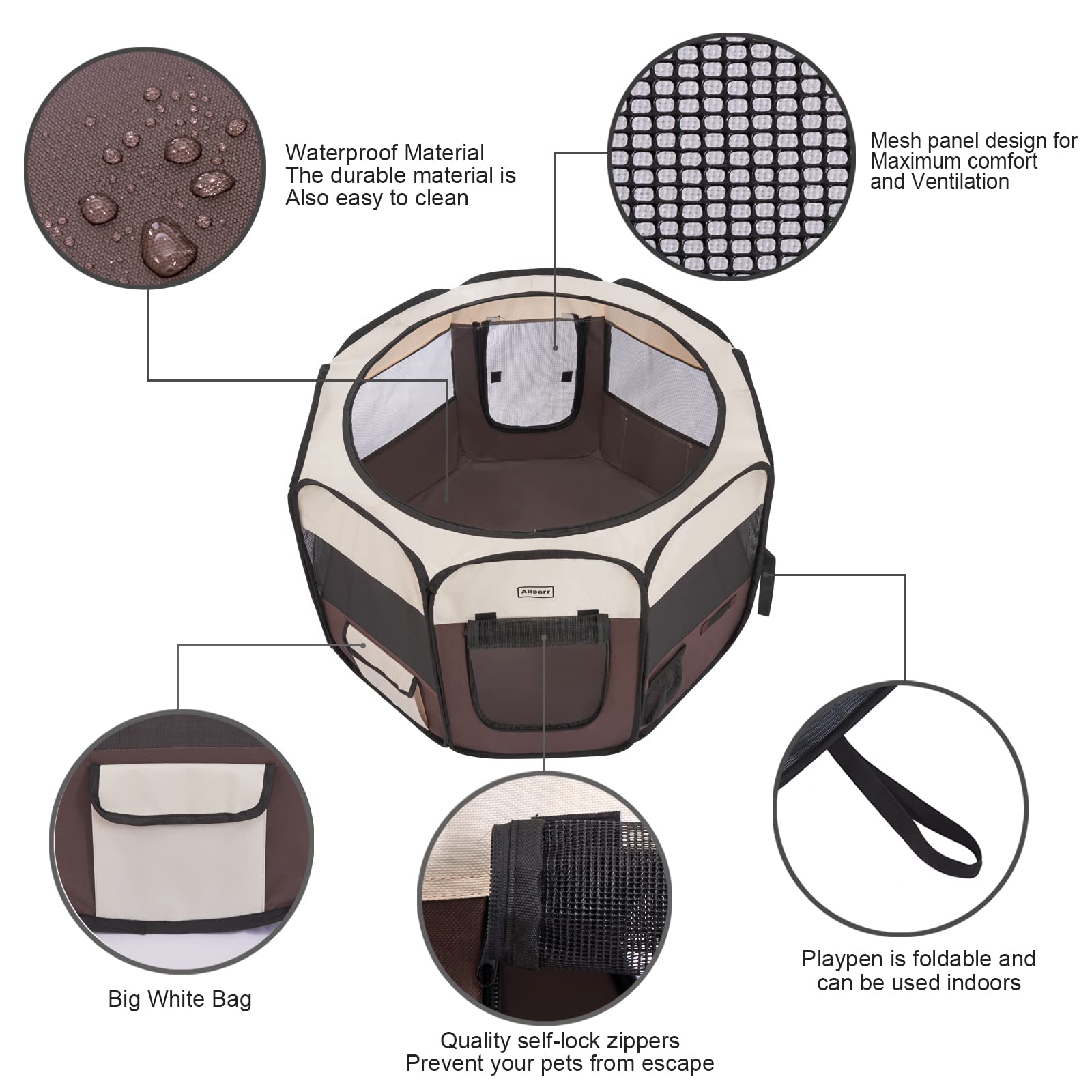 Waterproof Material
The durable material is
Also easy to clean

Mesh panel design for
Maximum comfort
and Ventilation

Allparr

Big White Bag

Quality self-lock zippers
Prevent your pets from escape

Playpen is foldable and
can be used indoors