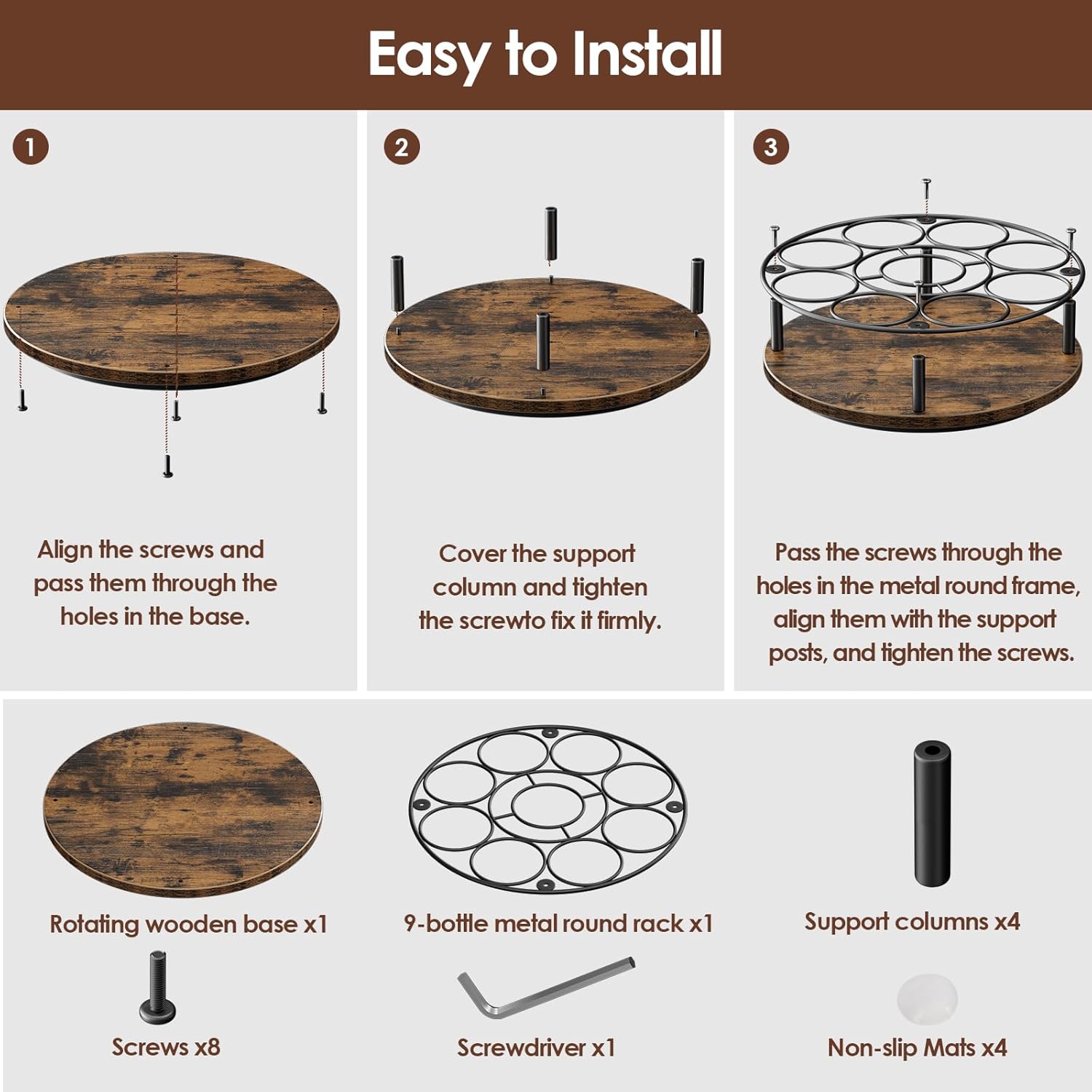 Easy to Install

1

Align the screws and pass them through the holes in the base.

2

Cover the support column and tighten the screwto fix it firmly.

3

Pass the screws through the holes in the metal round frame, align them with the support posts, and tighten the screws.

Rotating wooden base x1

9-bottle metal round rack x1

Support columns x4

Screws x8

Screwdriver x1

Non-slip Mats x4