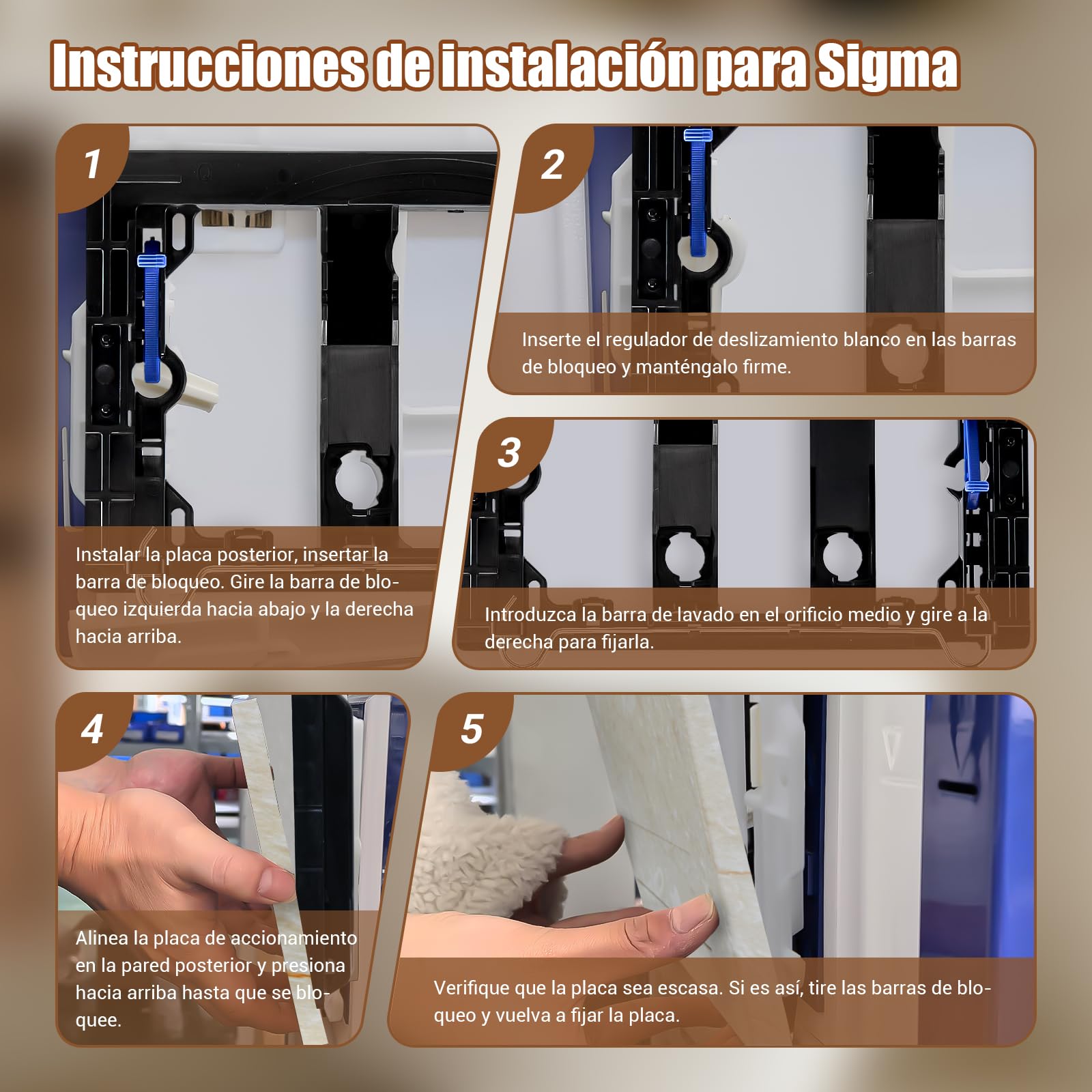 Instrucciones de instalación para Sigma

1

Instalar la placa posterior, insertar la barra de bloqueo. Gire la barra de bloqueo izquierda hacia abajo y la derecha hacia arriba.

2

Inserte el regulador de deslizamiento blanco en las barras de bloqueo y manténgalo firme.

3

Introduzca la barra de lavado en el orificio medio y gire a la derecha para fijarla.

4

Alinea la placa de accionamiento en la pared posterior y presiona hacia arriba hasta que se bloquee.

5

Verifique que la placa sea escasa. Si es así, tire las barras de bloqueo y vuelva a fijar la placa.