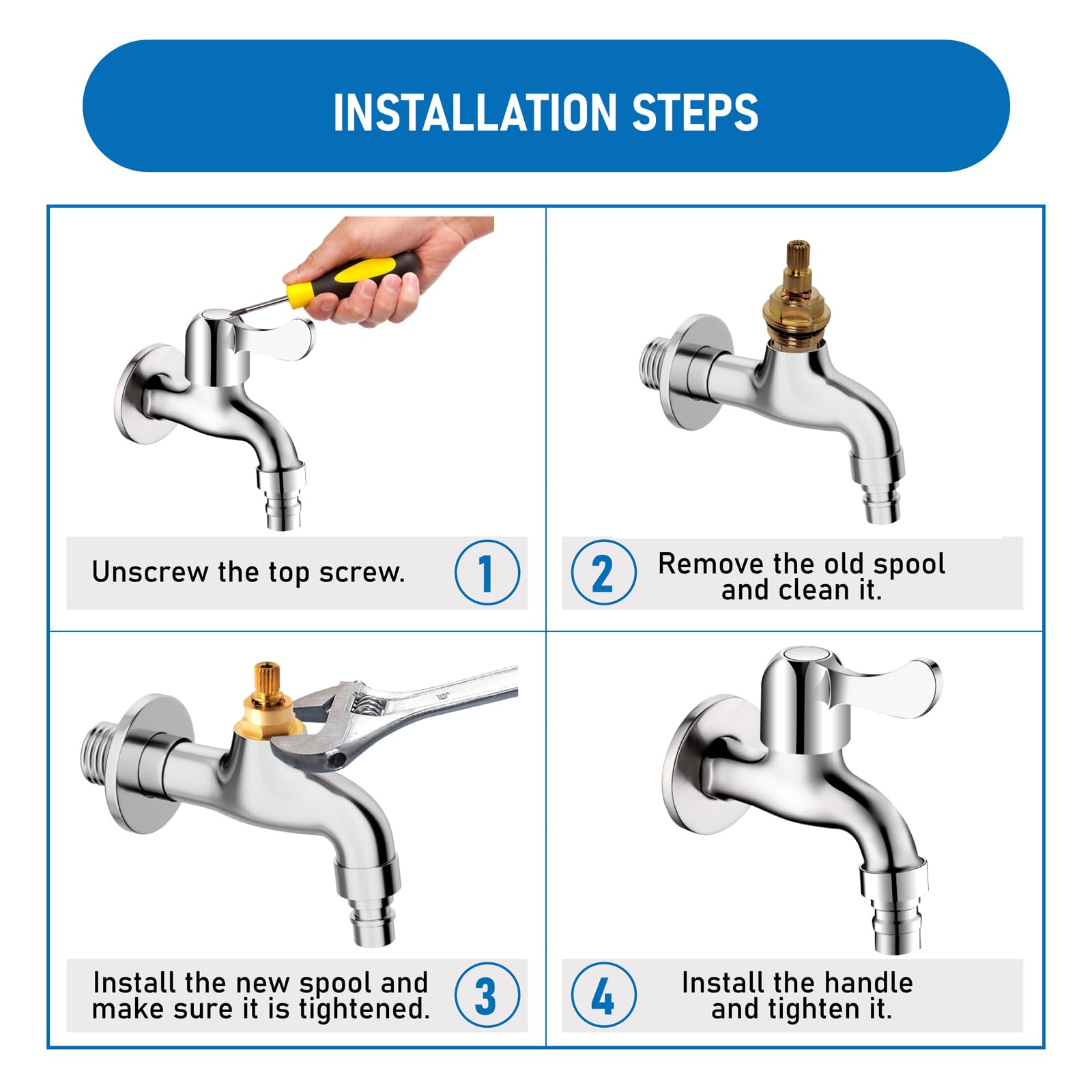 INSTALLATION STEPS

Unscrew the top screw. 1

2 Remove the old spool and clean it.

10"

Install the new spool and make sure it is tightened. 3

4 Install the handle and tighten it.