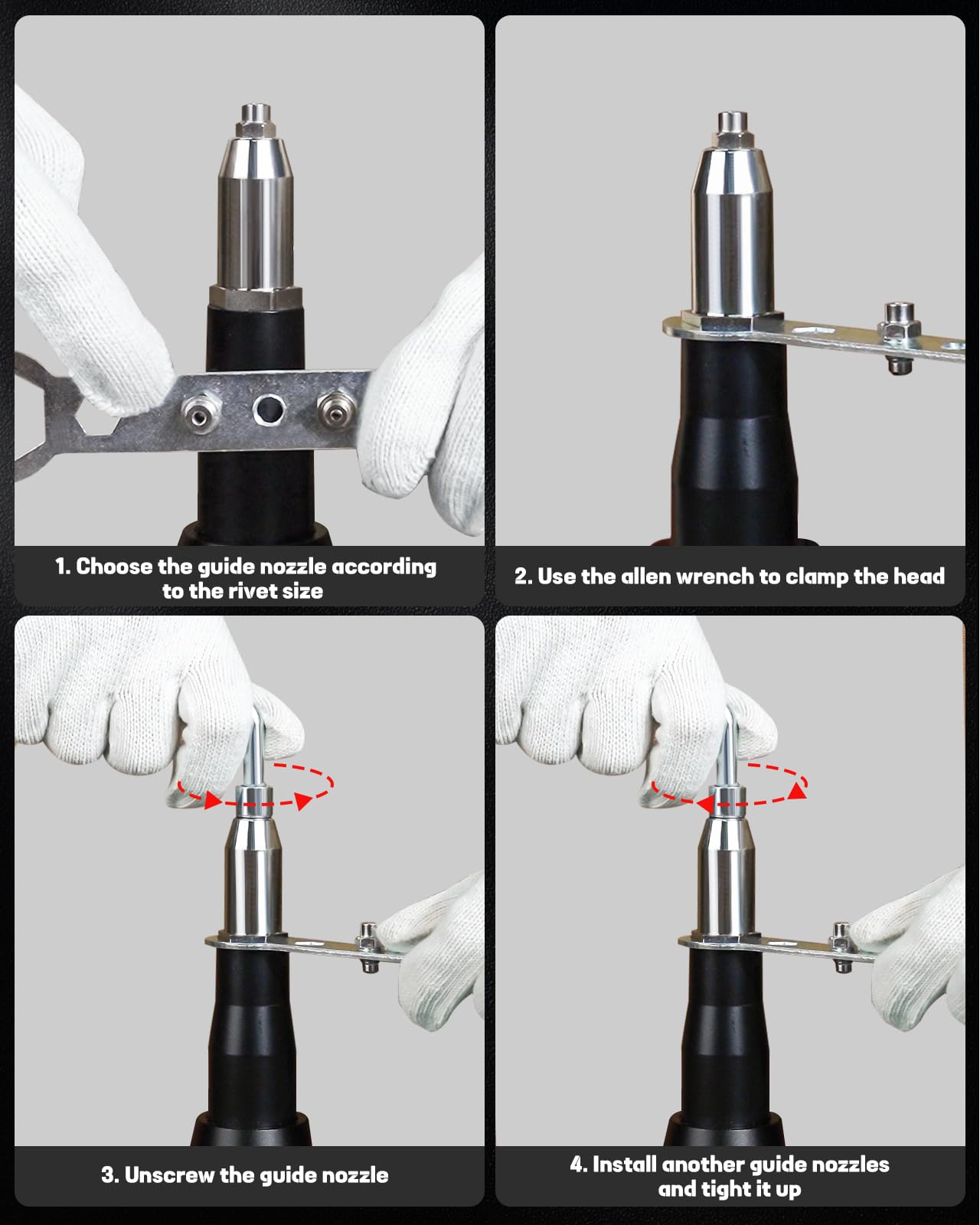 1. Choose the guide nozzle according to the rivet size

2. Use the allen wrench to clamp the head

3. Unscrew the guide nozzle

4. Install another guide nozzles and tight it up