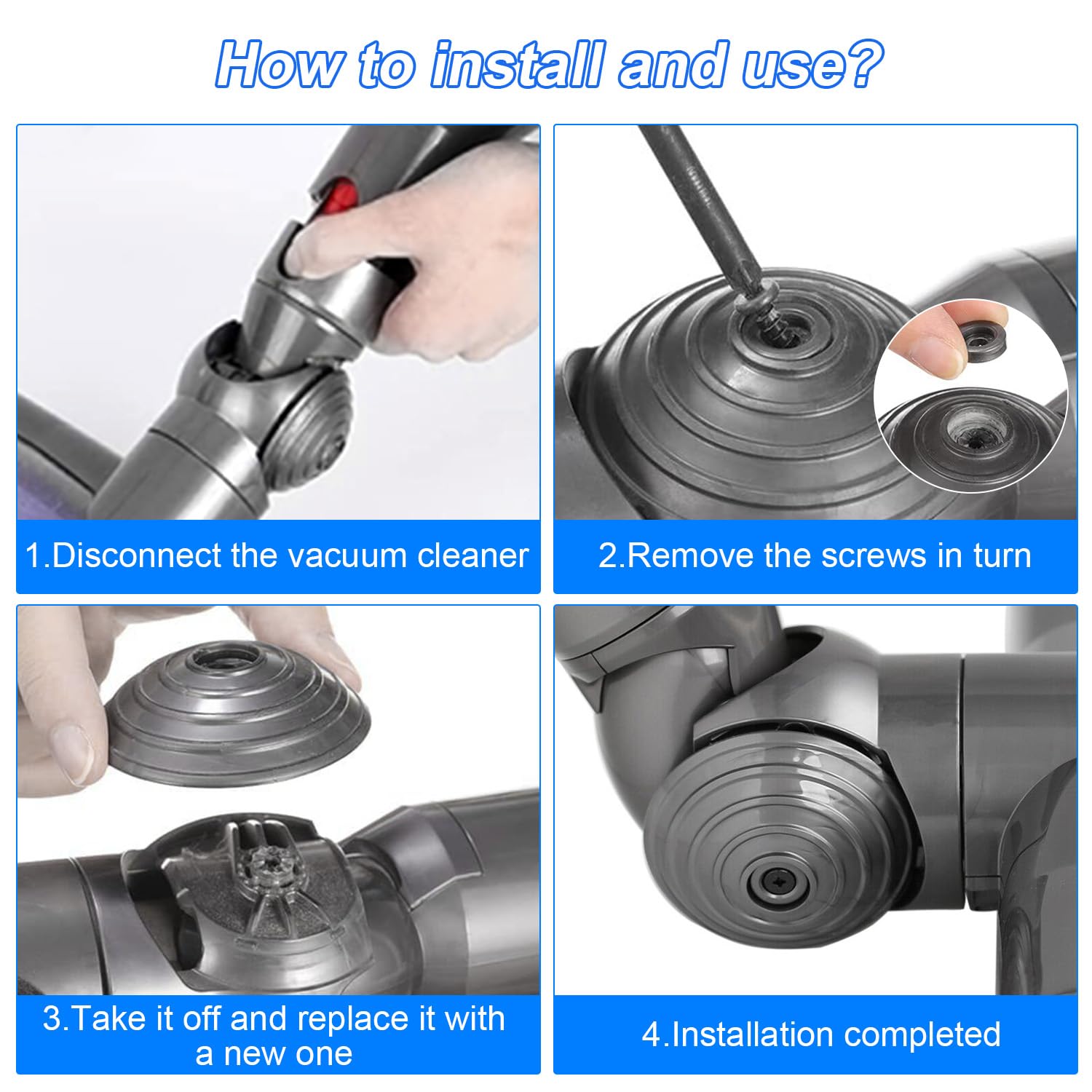 How to install and use?

1.Disconnect the vacuum cleaner

2.Remove the screws in turn

3.Take it off and replace it with a new one

4.Installation completed