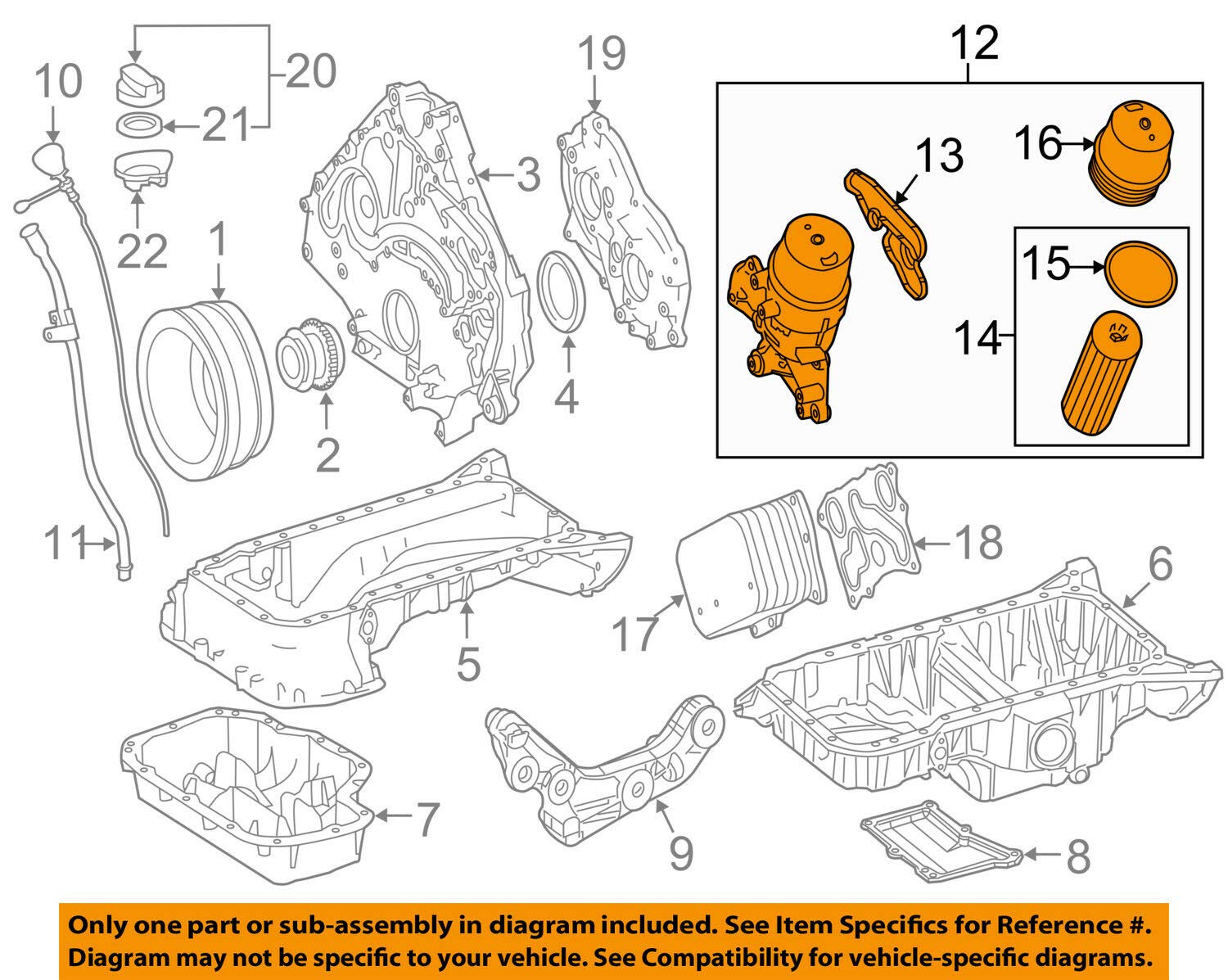 10
20
21
22
1
2
3
19
4
12
13
16
15
14
11
5
17
18
6
7
9
8

Only one part or sub-assembly in diagram included. See Item Specifics for Reference #.
Diagram may not be specific to your vehicle. See Compatibility for vehicle-specific diagrams.