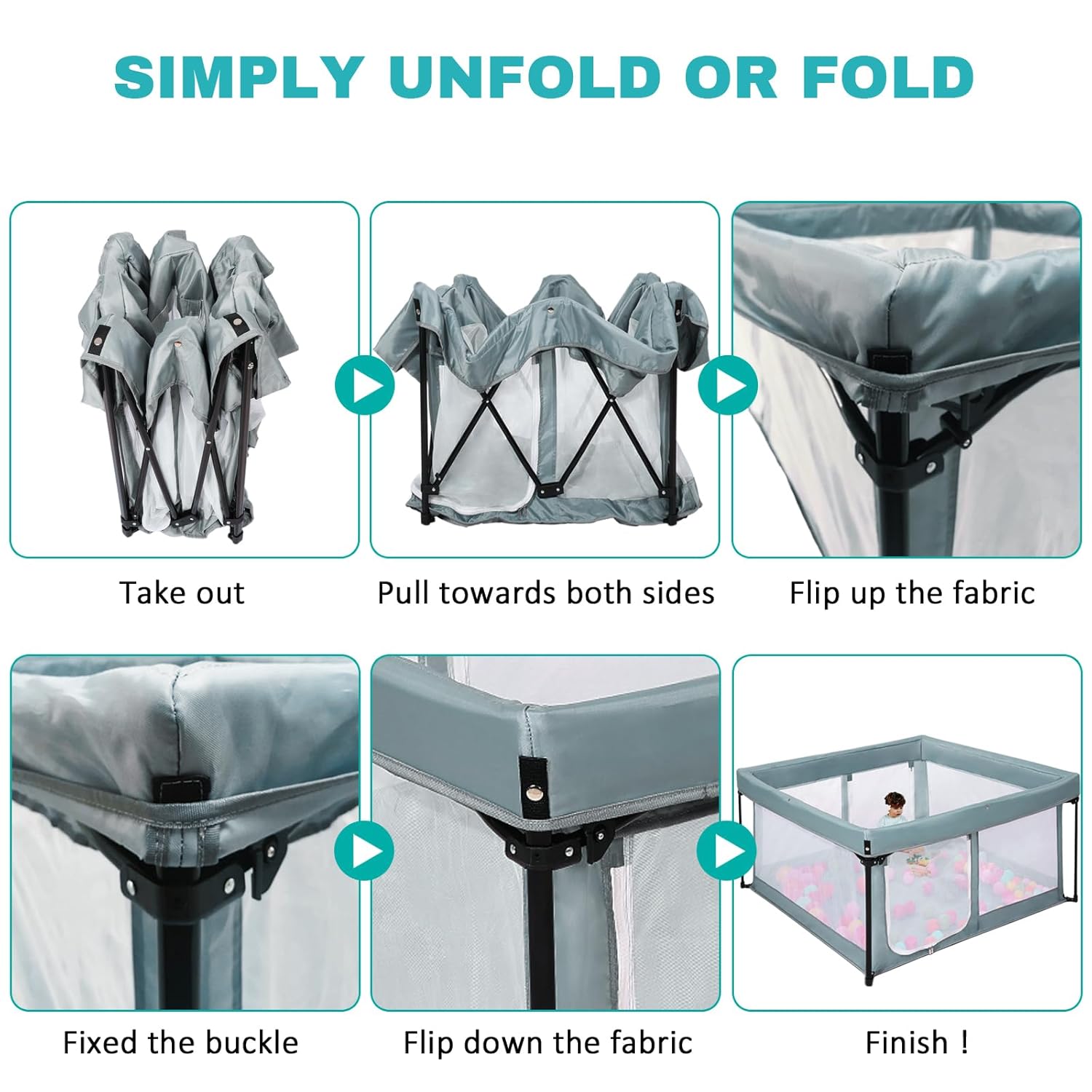 SIMPLY UNFOLD OR FOLD

Take out

Pull towards both sides

Flip up the fabric

Fixed the buckle

Flip down the fabric

Finish !