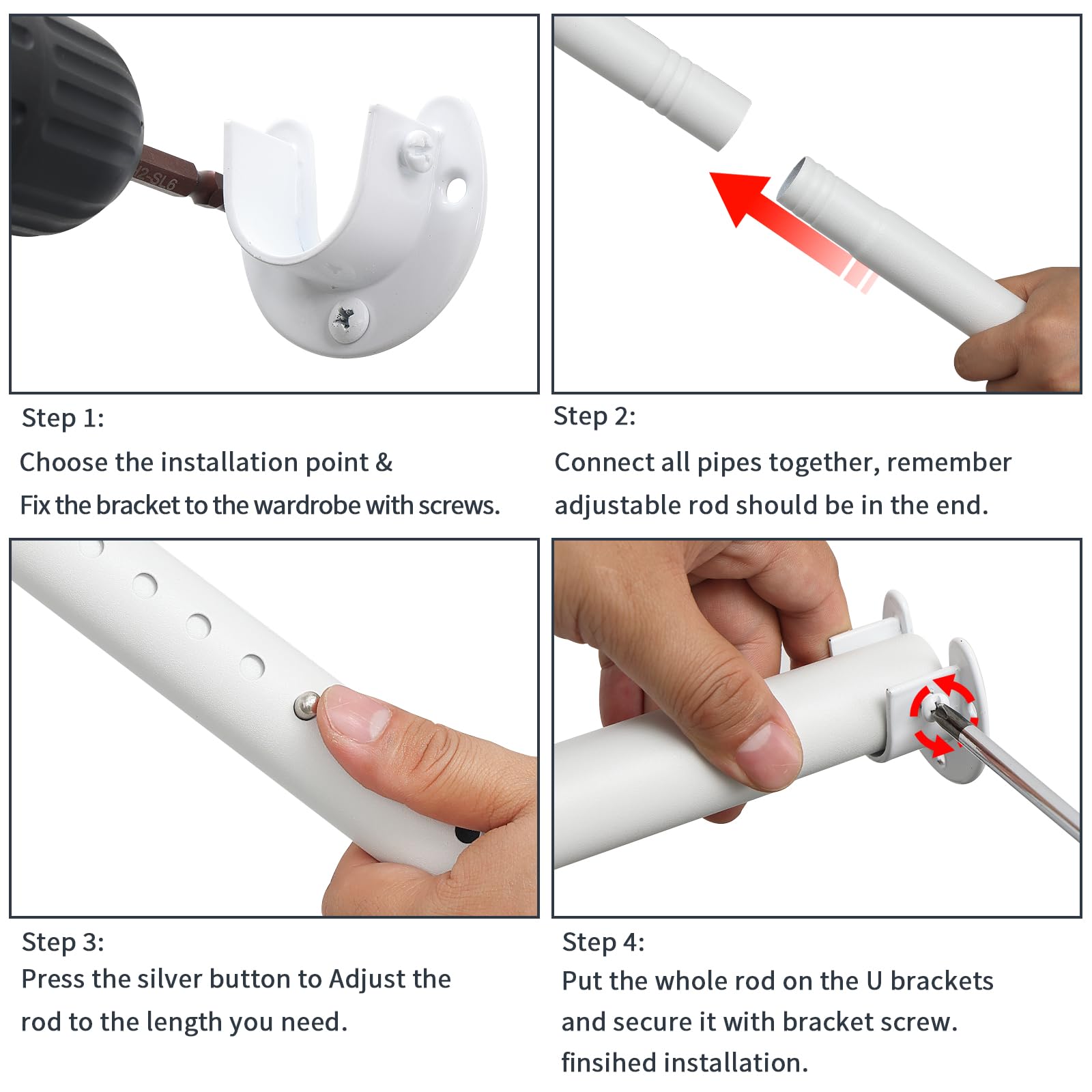 2-SL6

Step 1:
Choose the installation point & Fix the bracket to the wardrobe with screws.

Step 2:
Connect all pipes together, remember adjustable rod should be in the end.

Step 3:
Press the silver button to Adjust the rod to the length you need.

Step 4:
Put the whole rod on the U brackets and secure it with bracket screw. finsihed installation.