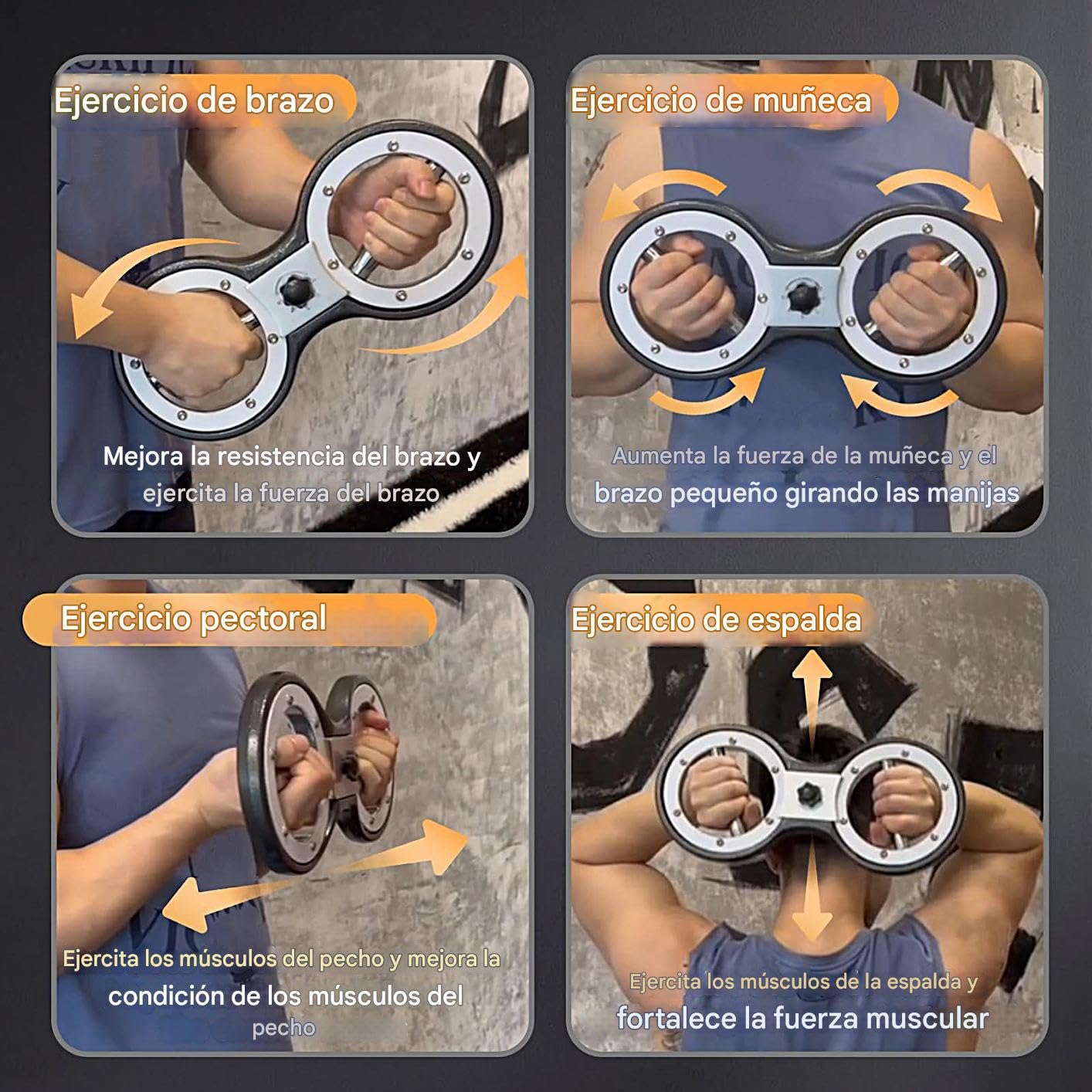 Ejercicio de brazo

Mejora la resistencia del brazo y ejercita la fuerza del brazo

Ejercicio de muñeca

Aumenta la fuerza de la muñeca y el brazo pequeño girando las manijas

Ejercicio pectoral

Ejercita los músculos del pecho y mejora la condición de los músculos del pecho

Ejercicio de espalda

Ejercita los músculos de la espalda y fortalece la fuerza muscular