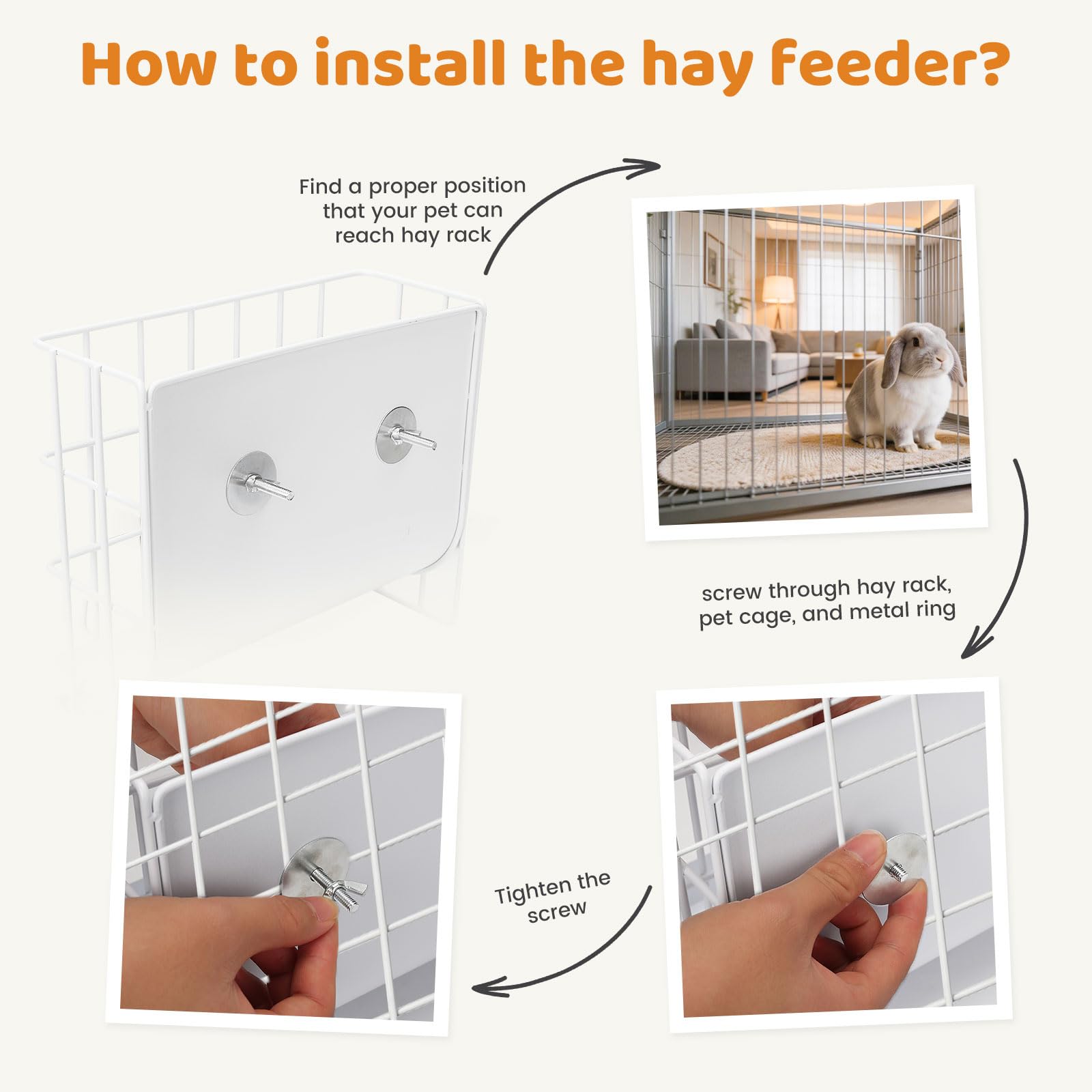 How to install the hay feeder?

Find a proper position that your pet can reach hay rack

screw through hay rack, pet cage, and metal ring

Tighten the screw