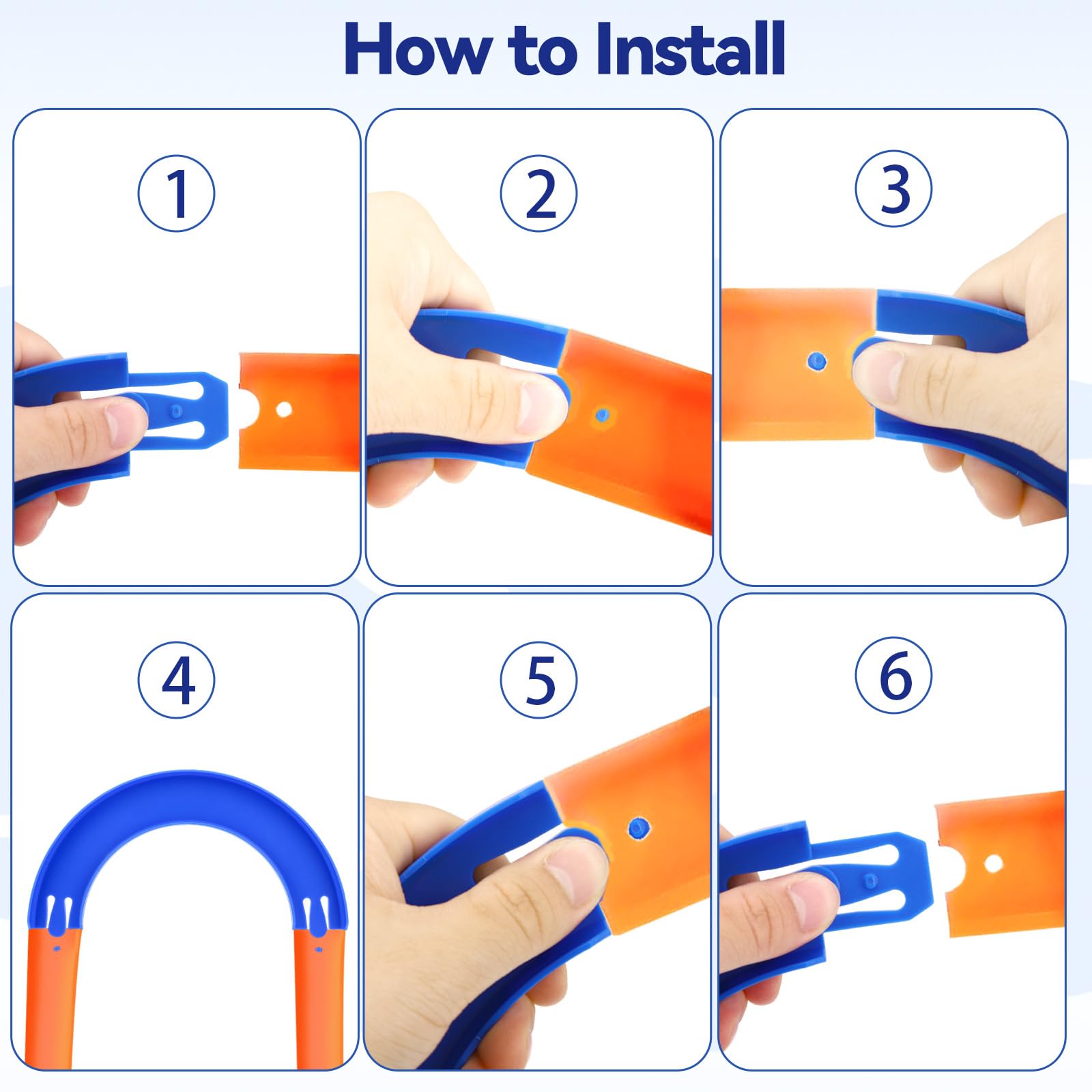 How to Install

1

2

3

4

5

6