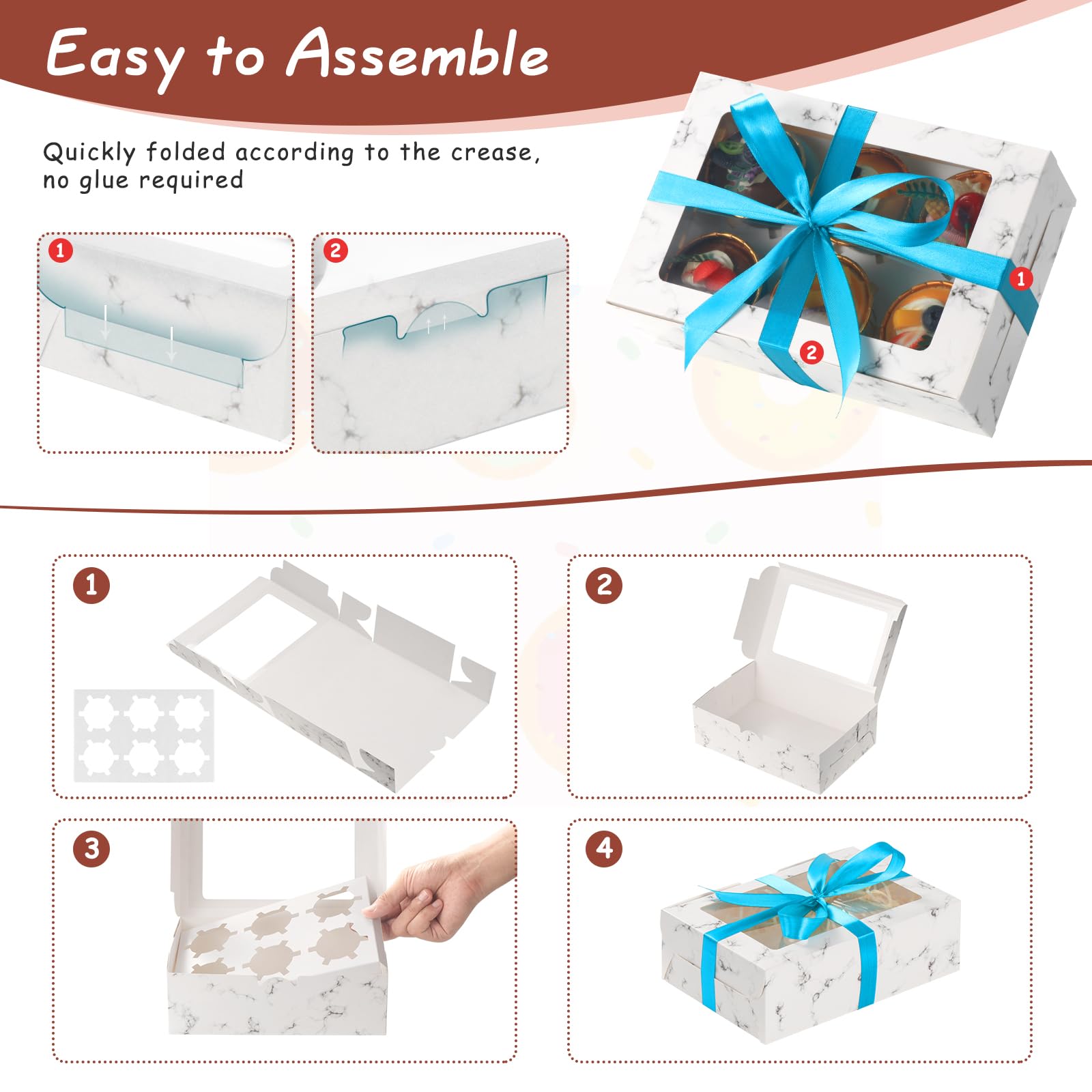 Easy to Assemble

Quickly folded according to the crease, no glue required

1

2

1

2

1

2

3

4