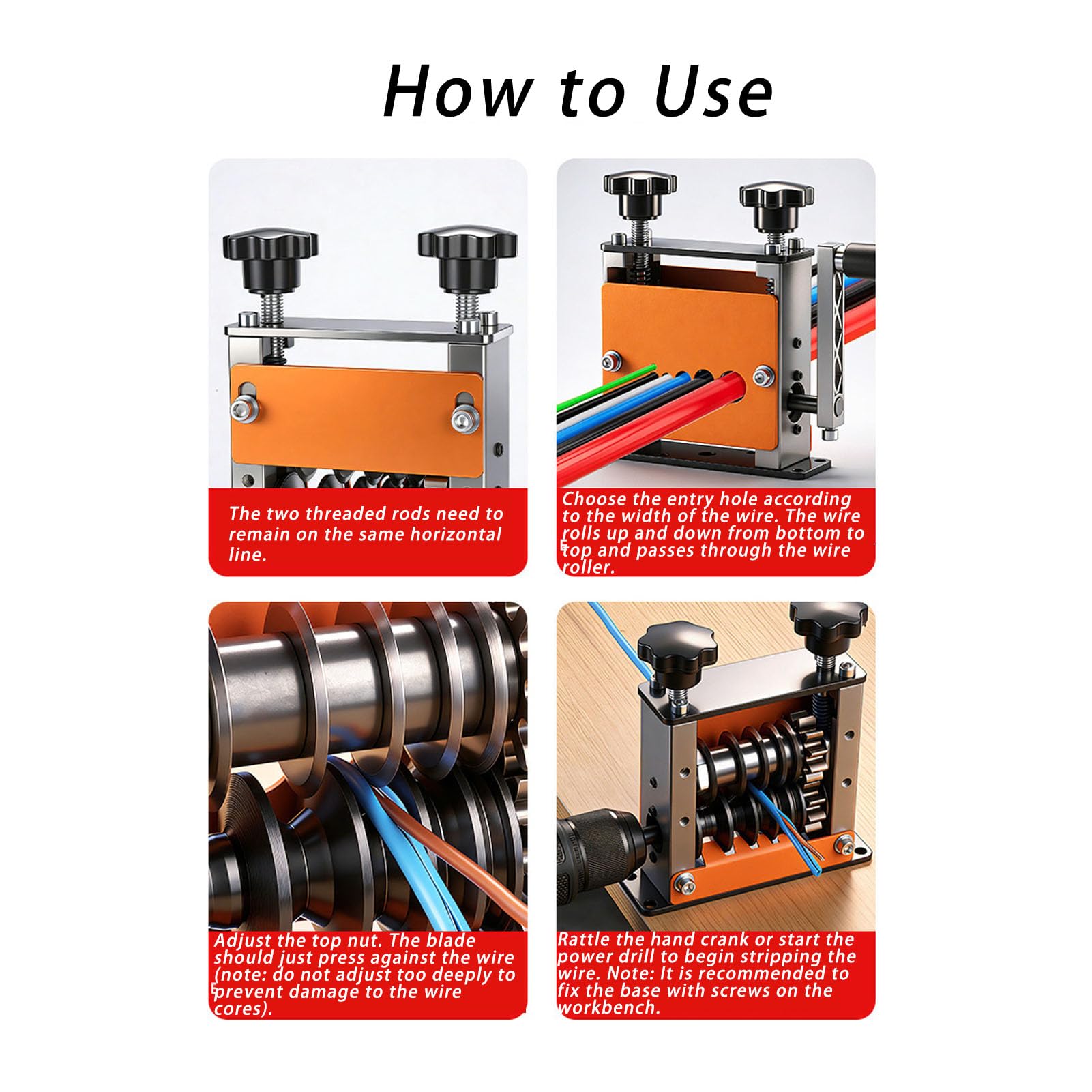 How to Use

The two threaded rods need to remain on the same horizontal line.

Choose the entry hole according to the width of the wire. The wire rolls up and down from bottom to top and passes through the wire roller.

Adjust the top nut. The blade should just press against the wire (note: do not adjust too deeply to prevent damage to the wire cores).

Rattle the hand crank or start the power drill to begin stripping the wire. Note: It is recommended to fix the base with screws on the workbench.