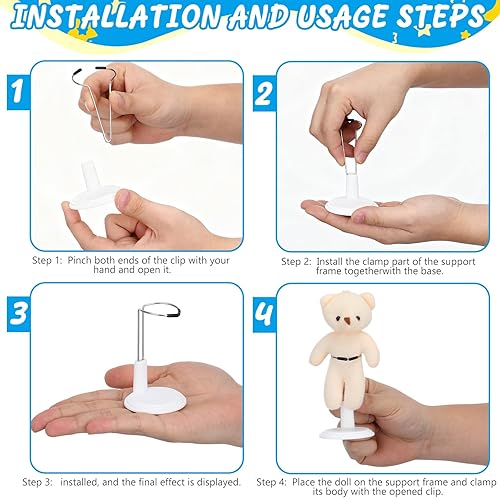 INSTALLATION AND USAGE STEPS

1

Step 1: Pinch both ends of the clip with your hand and open it.

2

Step 2: Install the clamp part of the support frame togetherwith the base.

3

Step 3: installed, and the final effect is displayed.

4

Step 4: Place the doll on the support frame and clamp its body with the opened clip.