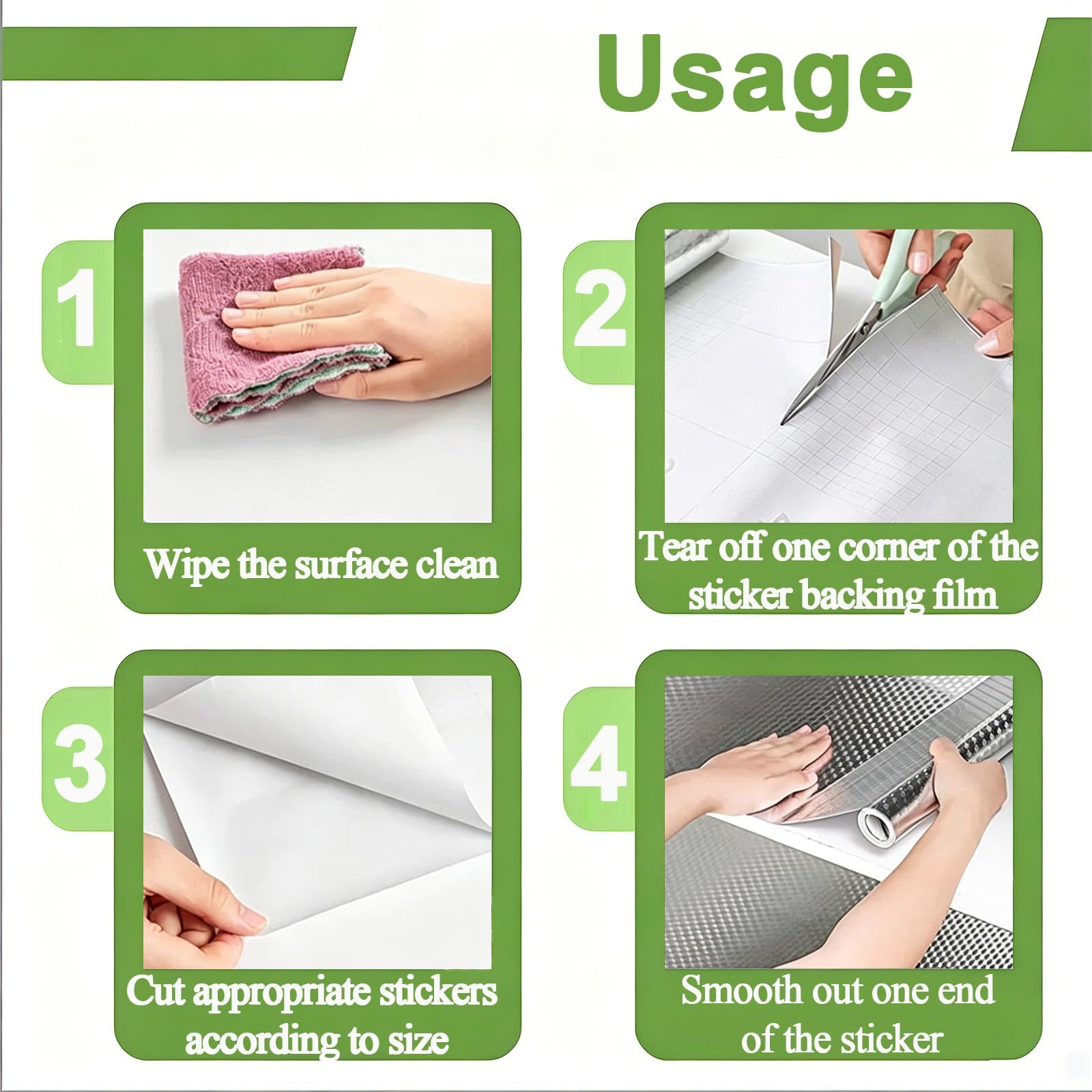 Usage

1

Wipe the surface clean

2

Tear off one corner of the sticker backing film

3

Cut appropriate stickers according to size

4

Smooth out one end of the sticker