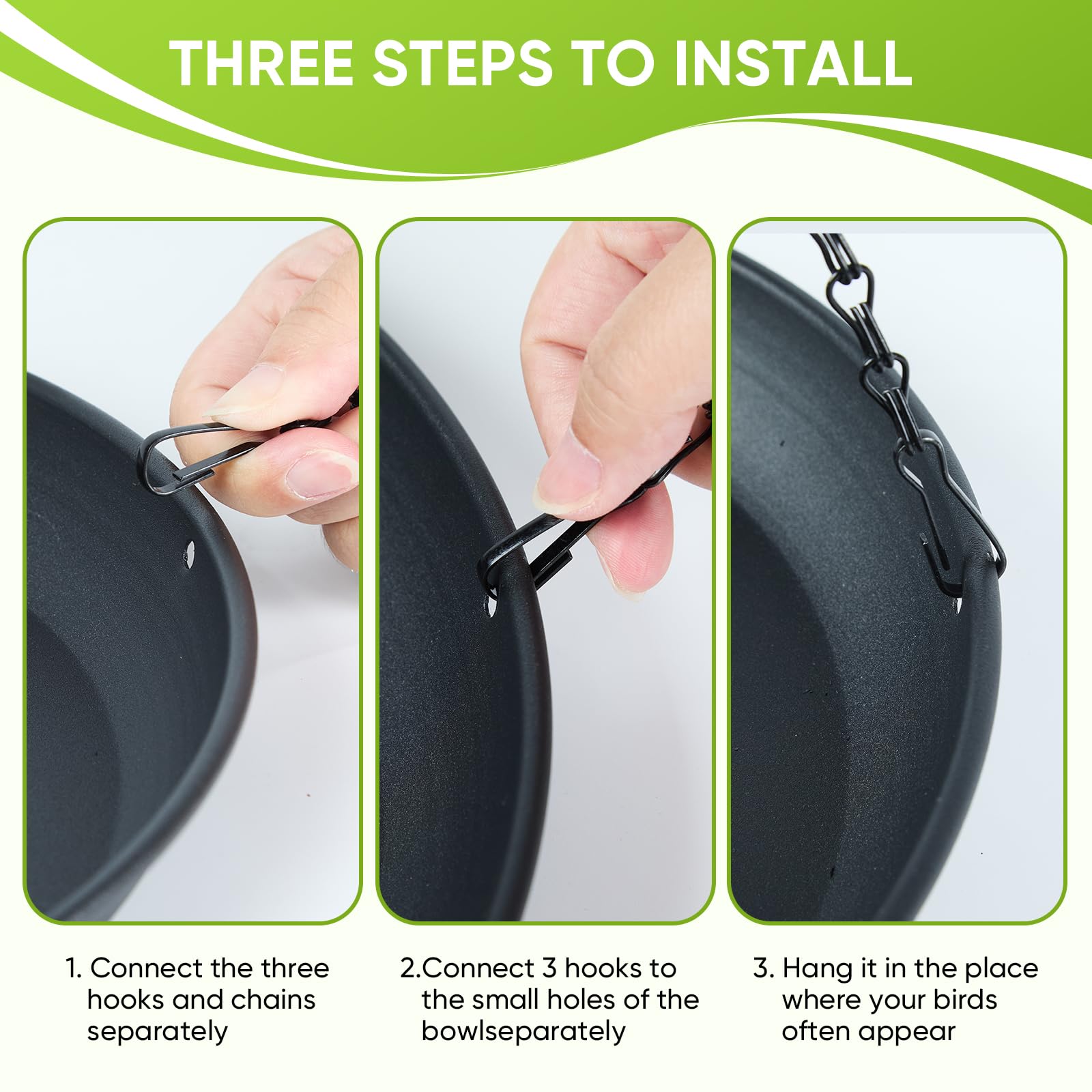 THREE STEPS TO INSTALL

1. Connect the three hooks and chains separately

2.Connect 3 hooks to the small holes of the bowlseparately

3. Hang it in the place where your birds often appear