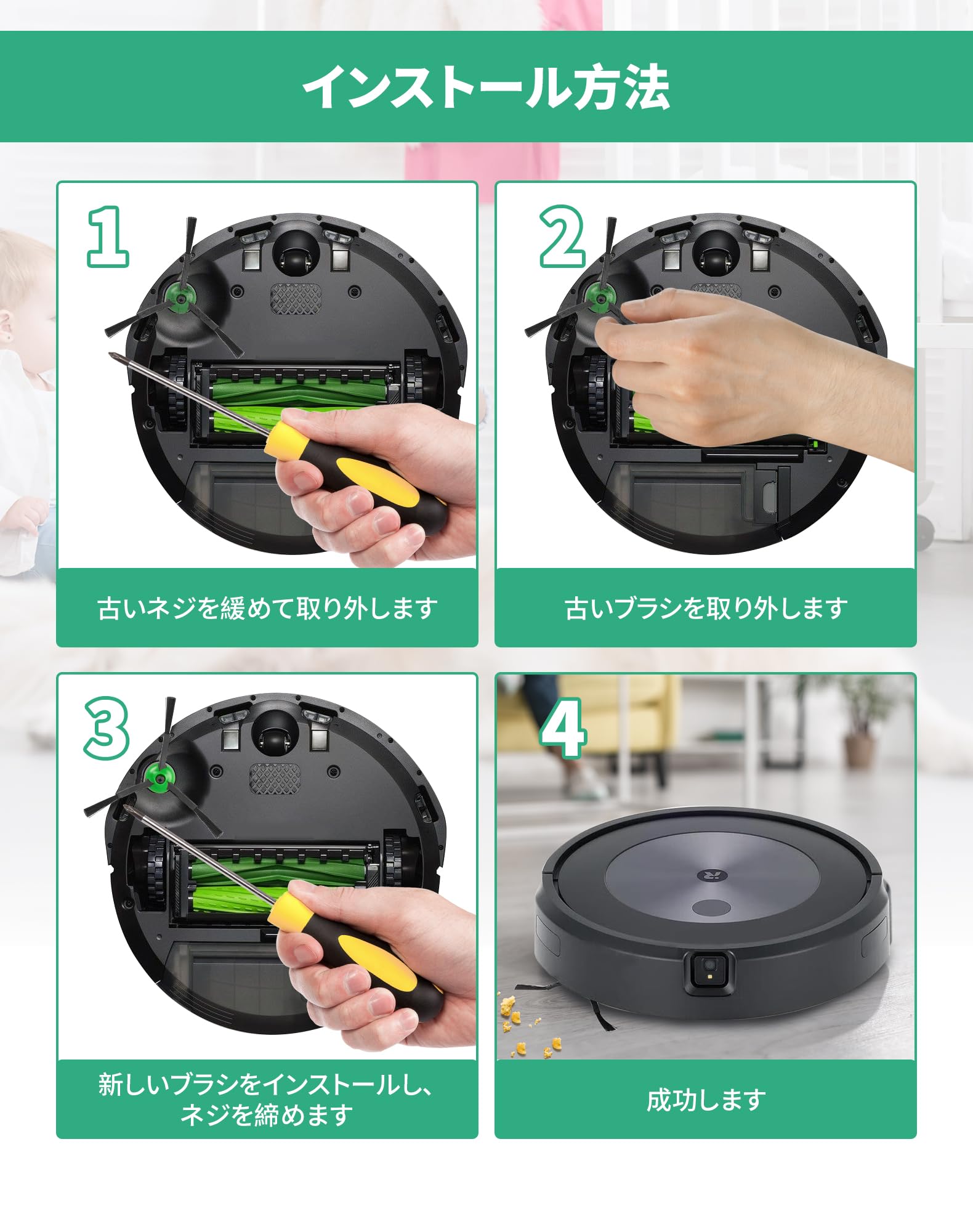 インストール方法

1

古いネジを緩めて取り外します

2

古いブラシを取り外します

3

新しいブラシをインストールし、ネジを締めます

4

成功します