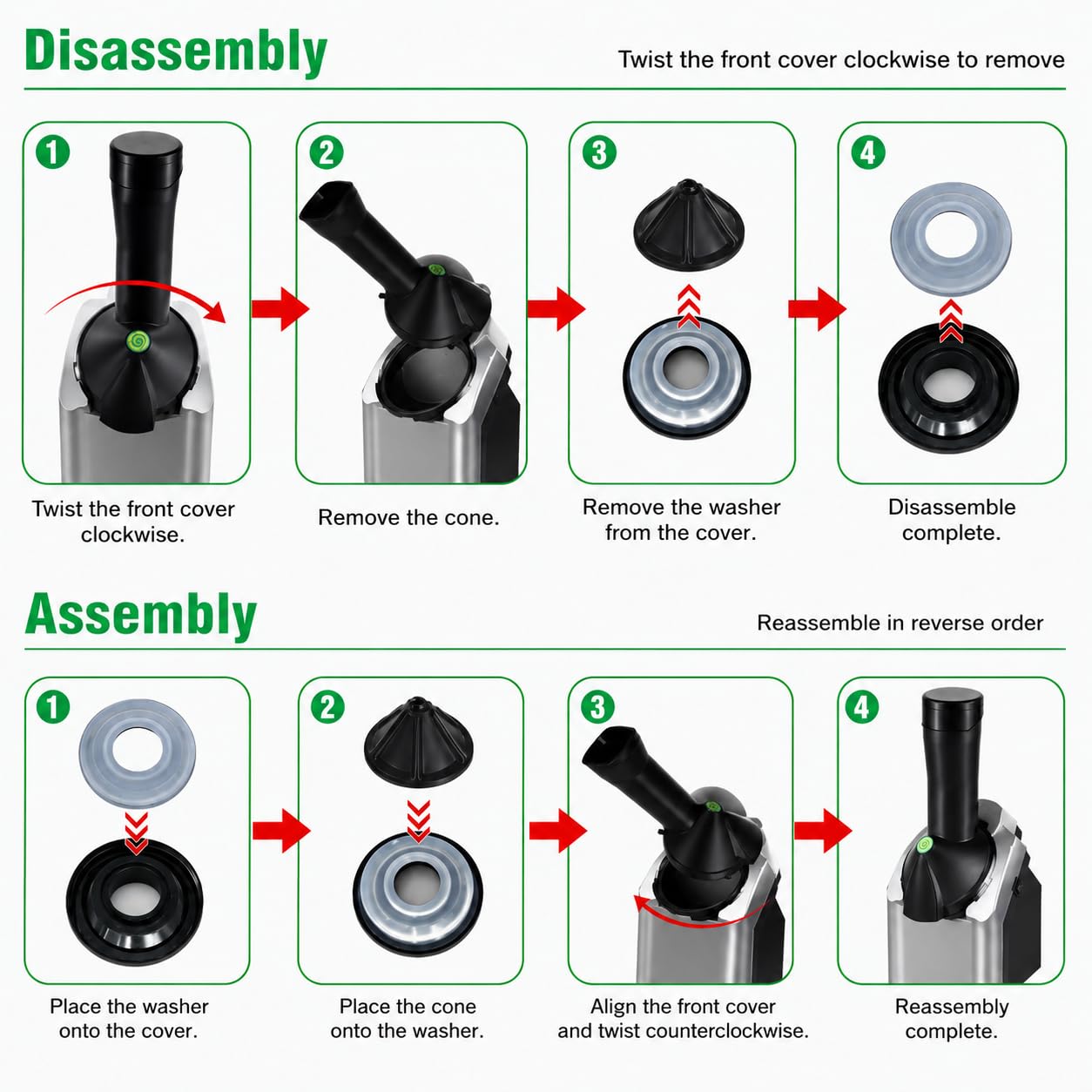 Disassembly

Twist the front cover clockwise to remove

1

Twist the front cover clockwise.

2

Remove the cone.

3

Remove the washer from the cover.

4

Disassemble complete.

Assembly

Reassemble in reverse order

1

Place the washer onto the cover.

2

Place the cone onto the washer.

3

Align the front cover and twist counterclockwise.

4

Reassembly complete.