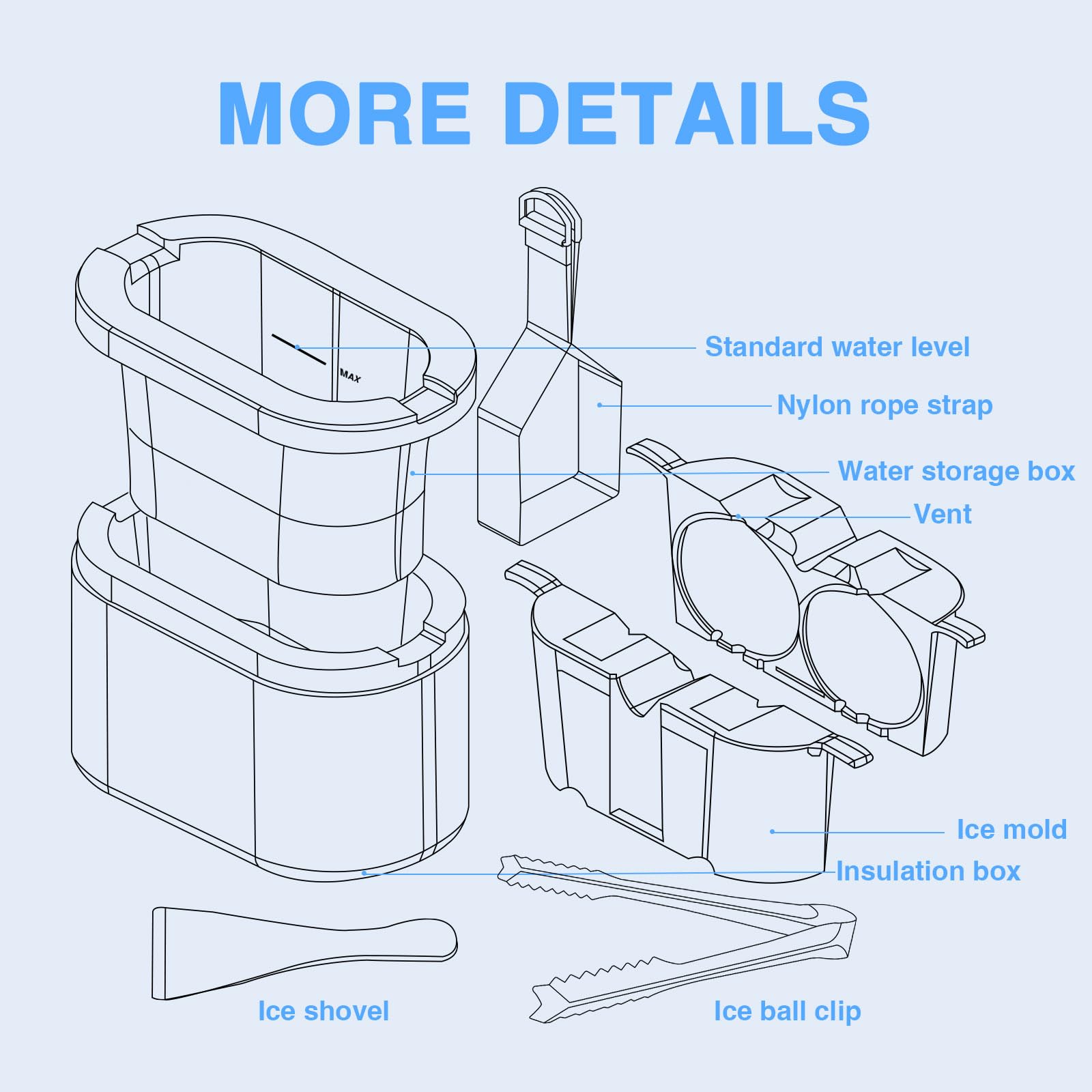 MORE DETAILS

MAX

Standard water level

Nylon rope strap

Water storage box

Vent

Ice mold

Insulation box

Ice shovel

Ice ball clip